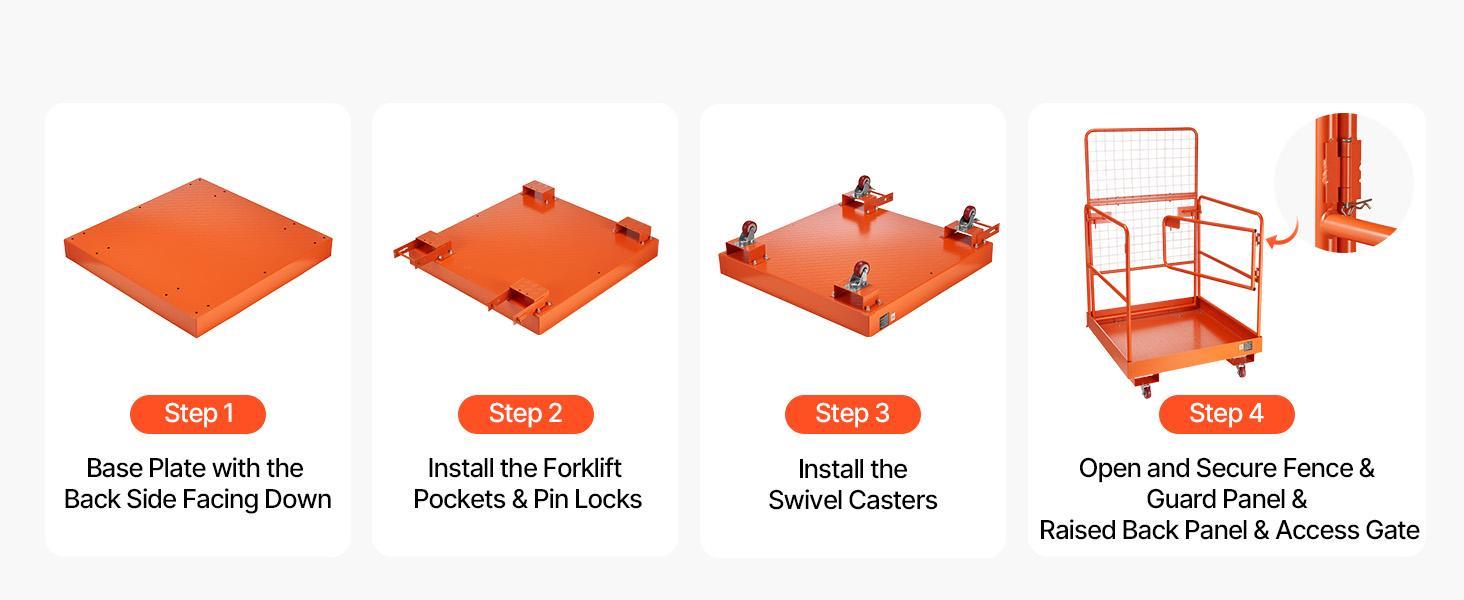 Step 1
Base Plate with the Back Side Facing Down

Step 2
Install the Forklift Pockets & Pin Locks

Step 3
Install the Swivel Casters

Step 4
Open and Secure Fence & Guard Panel & Raised Back Panel & Access Gate