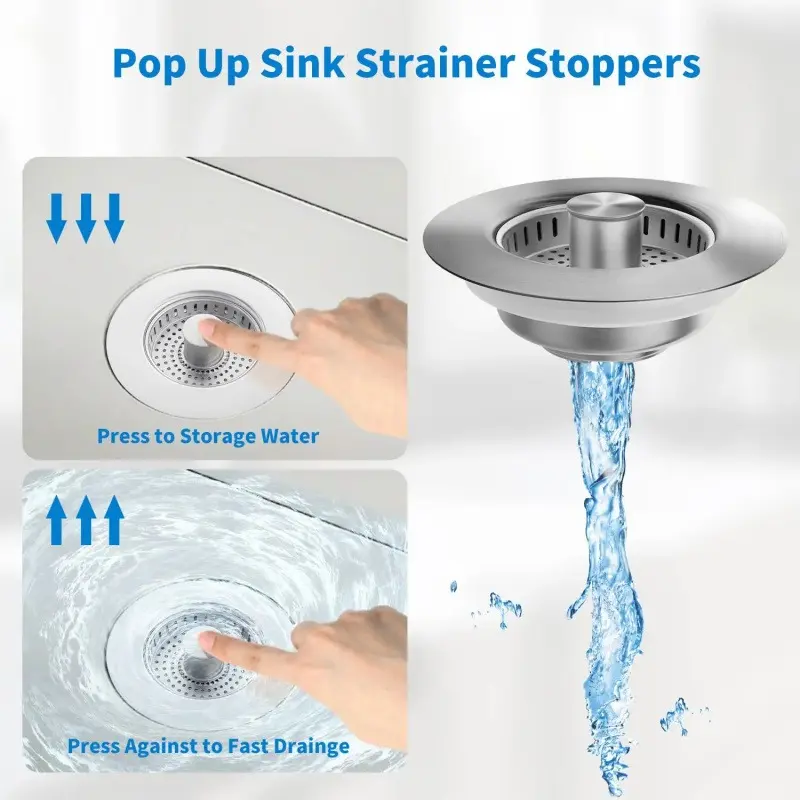 Pop Up Sink Strainer Stoppers

Press to Storage Water

Press Against to Fast Drainge