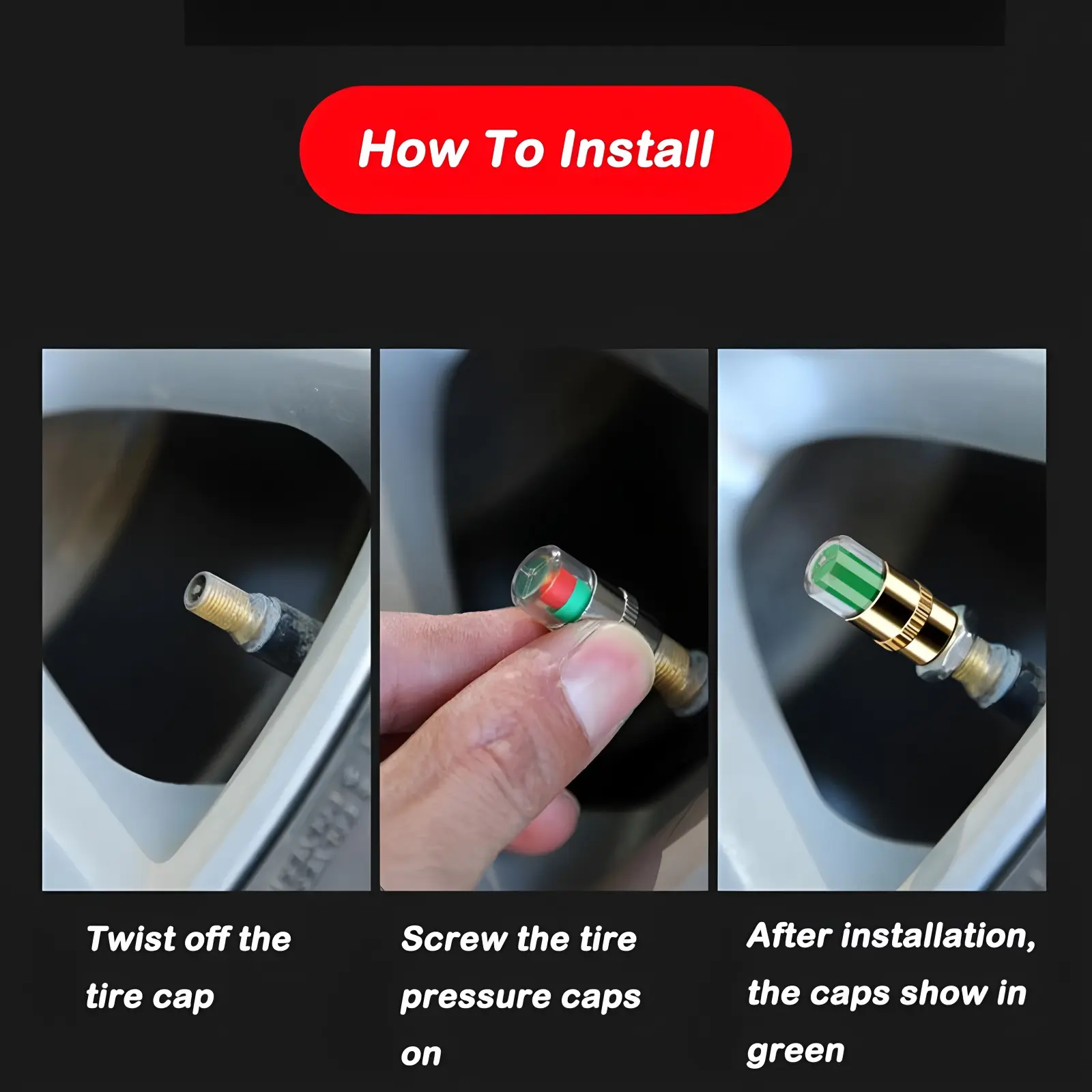 How To Install

Twist off the tire cap

Screw the tire pressure caps on

After installation, the caps show in green