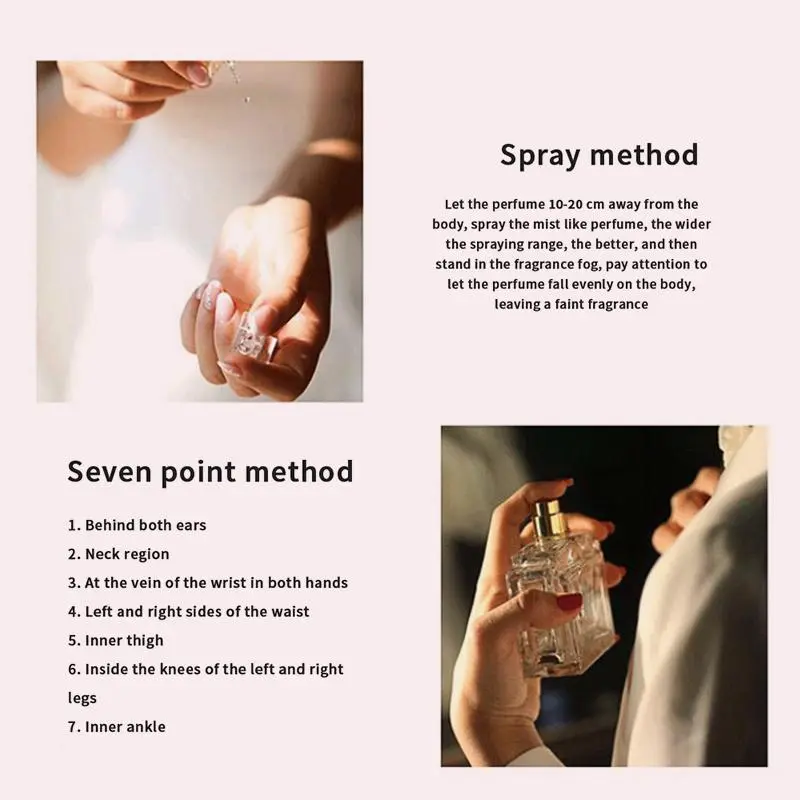 Spray method

Let the perfume 10-20 cm away from the body, spray the mist like perfume, the wider the spraying range, the better, and then stand in the fragrance fog, pay attention to let the perfume fall evenly on the body, leaving a faint fragrance

Seven point method

1. Behind both ears
2. Neck region
3. At the vein of the wrist in both hands
4. Left and right sides of the waist
5. Inner thigh
6. Inside the knees of the left and right legs
7. Inner ankle