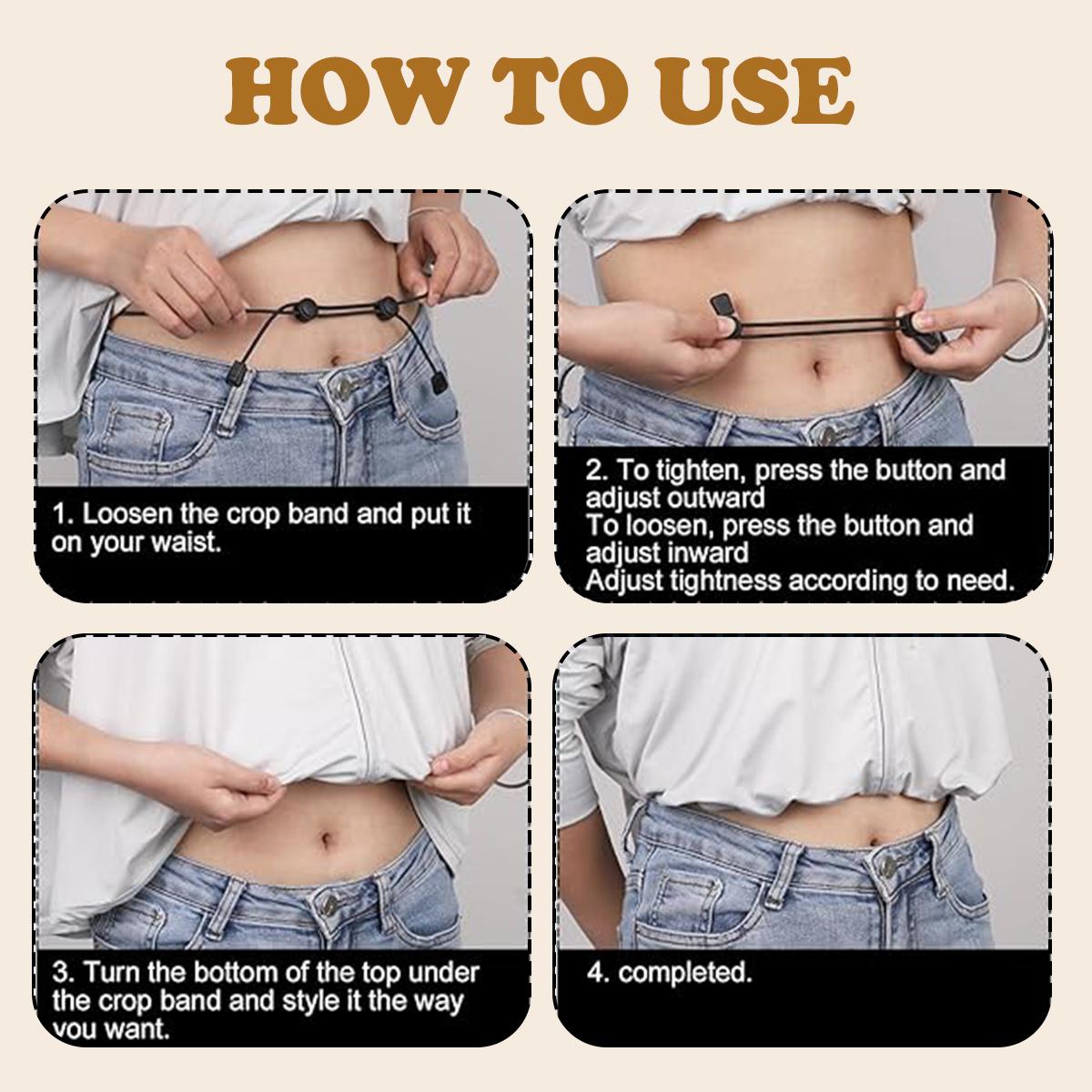 HOW TO USE

1. Loosen the crop band and put it on your waist.

2. To tighten, press the button and adjust outward
To loosen, press the button and adjust inward
Adjust tightness according to need.

3. Turn the bottom of the top under the crop band and style it the way you want.

4. completed.