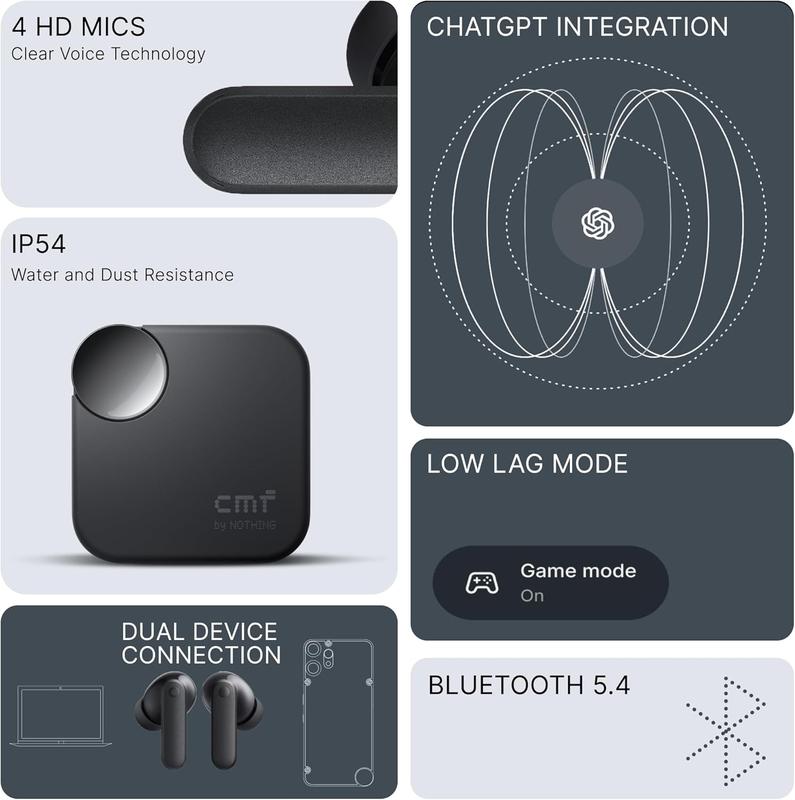 4 HD MICS
Clear Voice Technology

IP54
Water and Dust Resistance

cmf
by NOTHING

DUAL DEVICE CONNECTION

CHATGPT INTEGRATION

LOW LAG MODE

Game mode
On

BLUETOOTH 5.4