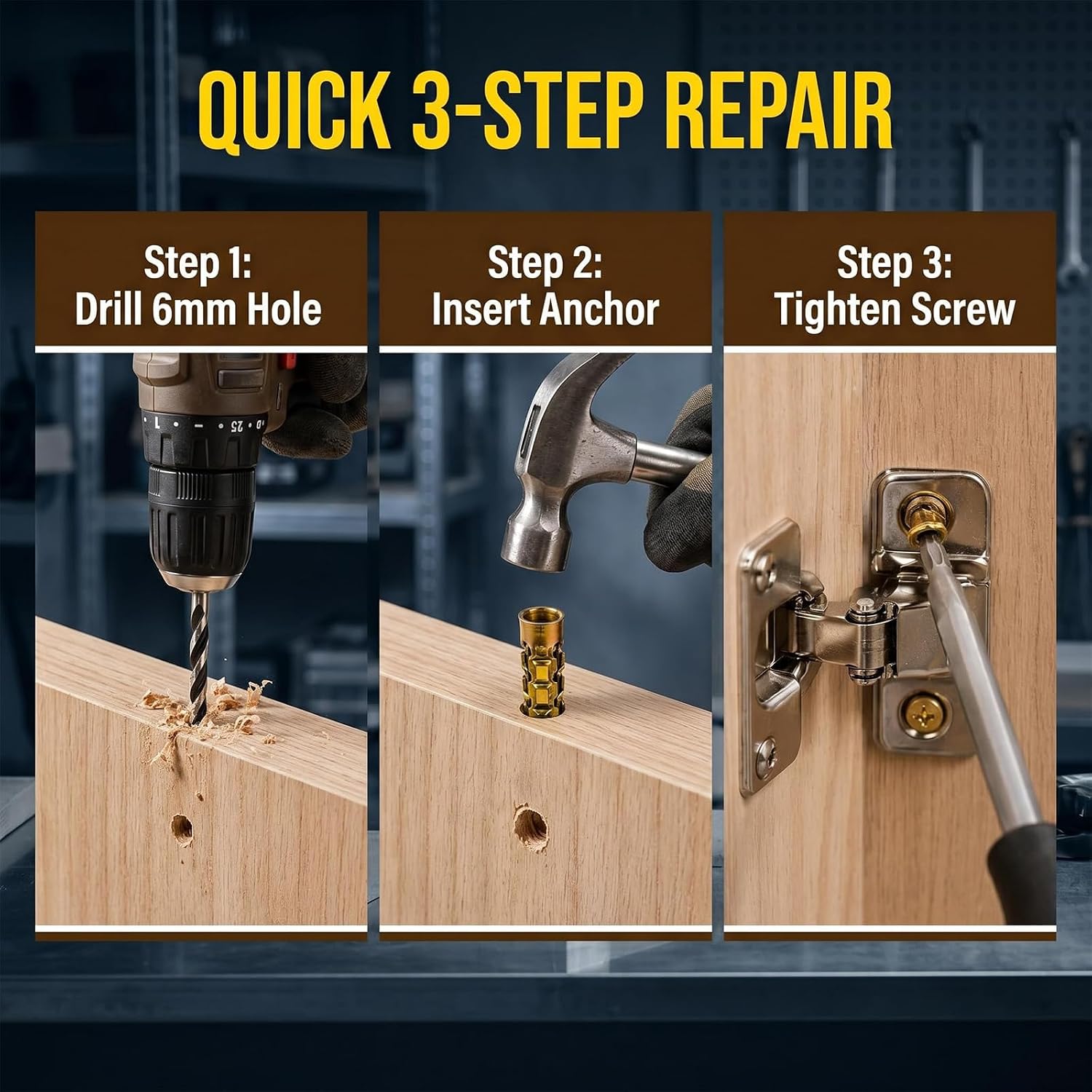 QUICK 3-STEP REPAIR

Step 1:
Drill 6mm Hole

Step 2:
Insert Anchor

Step 3:
Tighten Screw