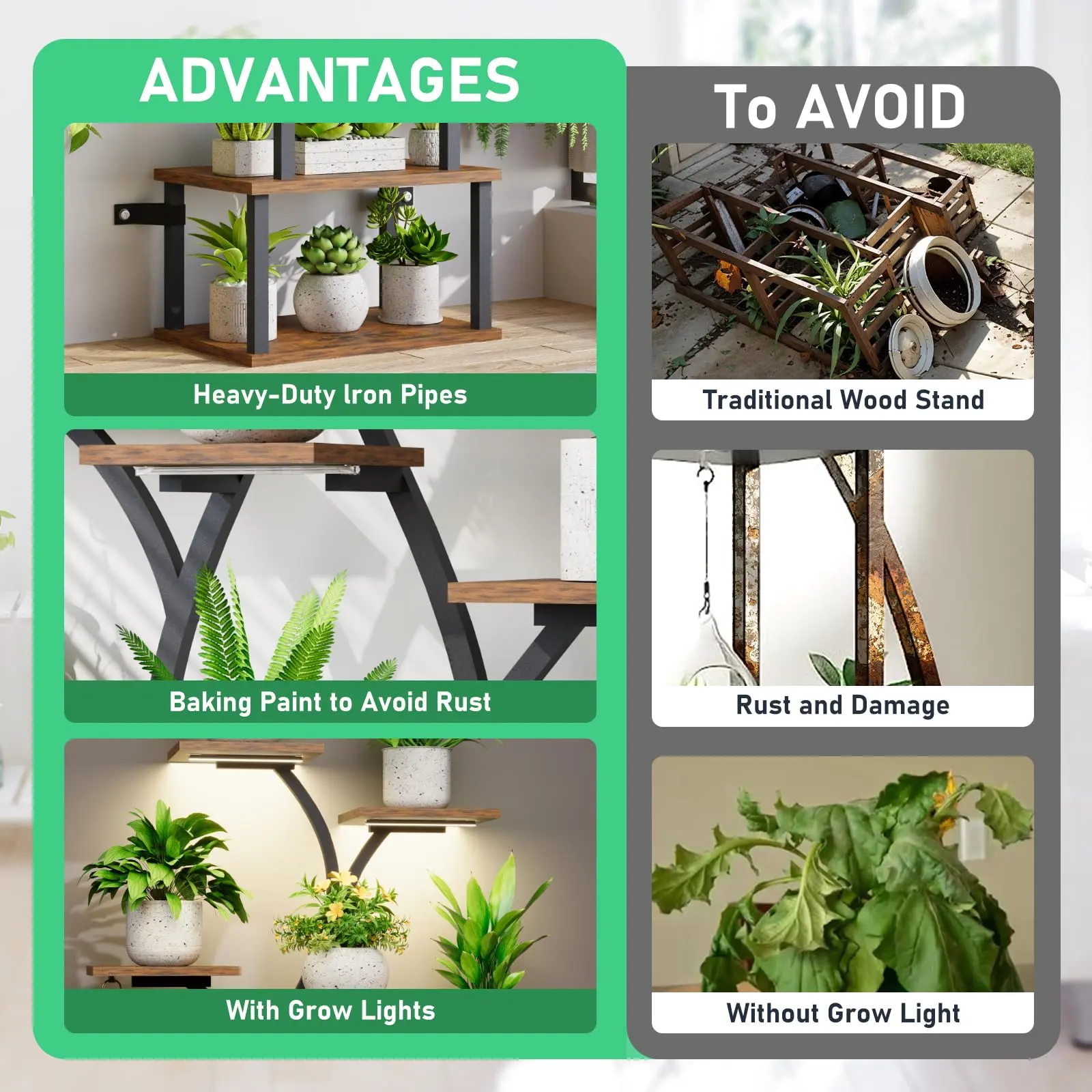 ADVANTAGES

Heavy-Duty Iron Pipes

Baking Paint to Avoid Rust

With Grow Lights

To AVOID

Traditional Wood Stand

Rust and Damage

Without Grow Light