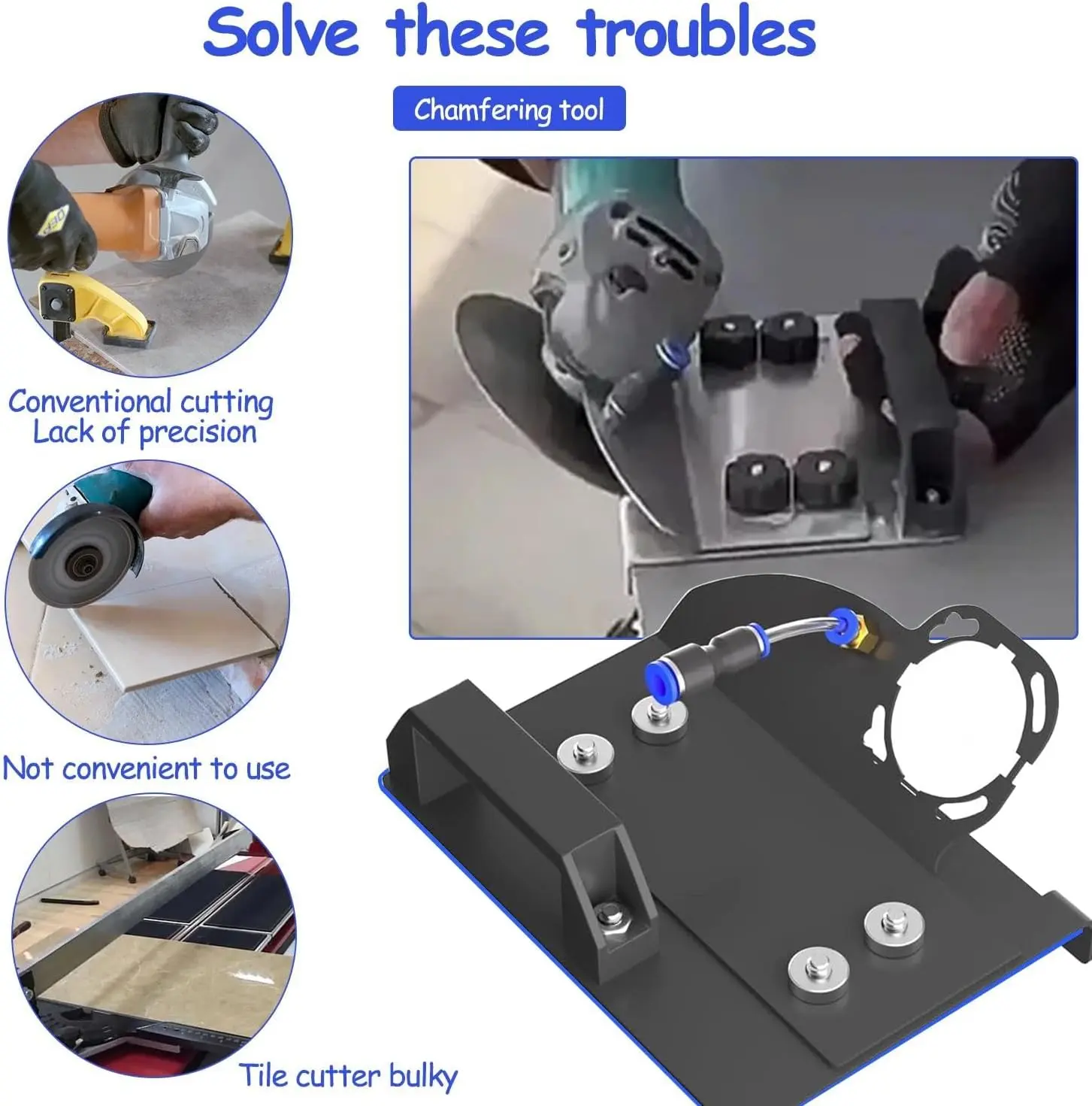 Solve these troubles

Chamfering tool

Conventional cutting
Lack of precision

Not convenient to use

Tile cutter bulky