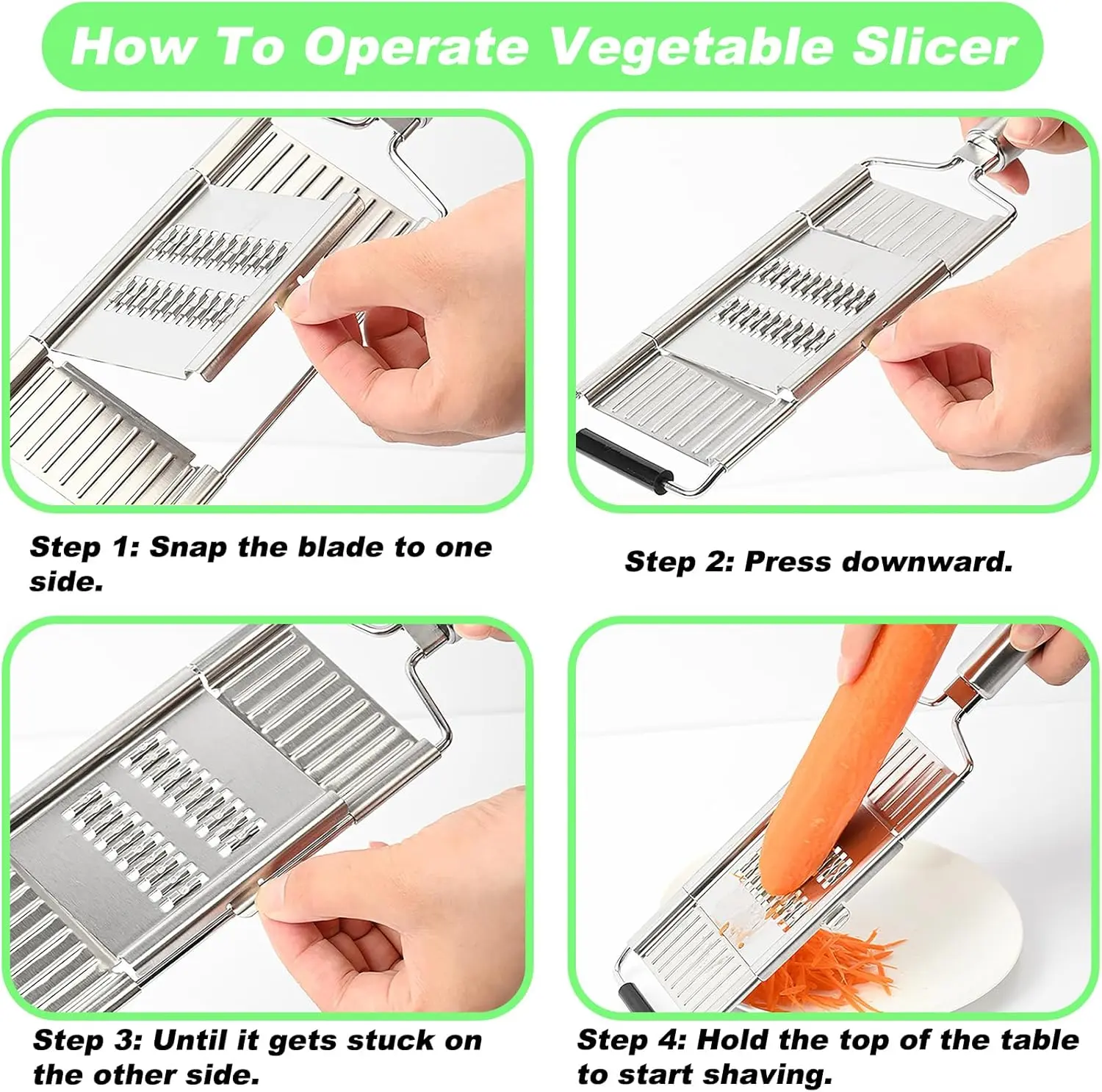 How To Operate Vegetable Slicer

Step 1: Snap the blade to one side.

Step 2: Press downward.

Step 3: Until it gets stuck on the other side.

Step 4: Hold the top of the table to start shaving.