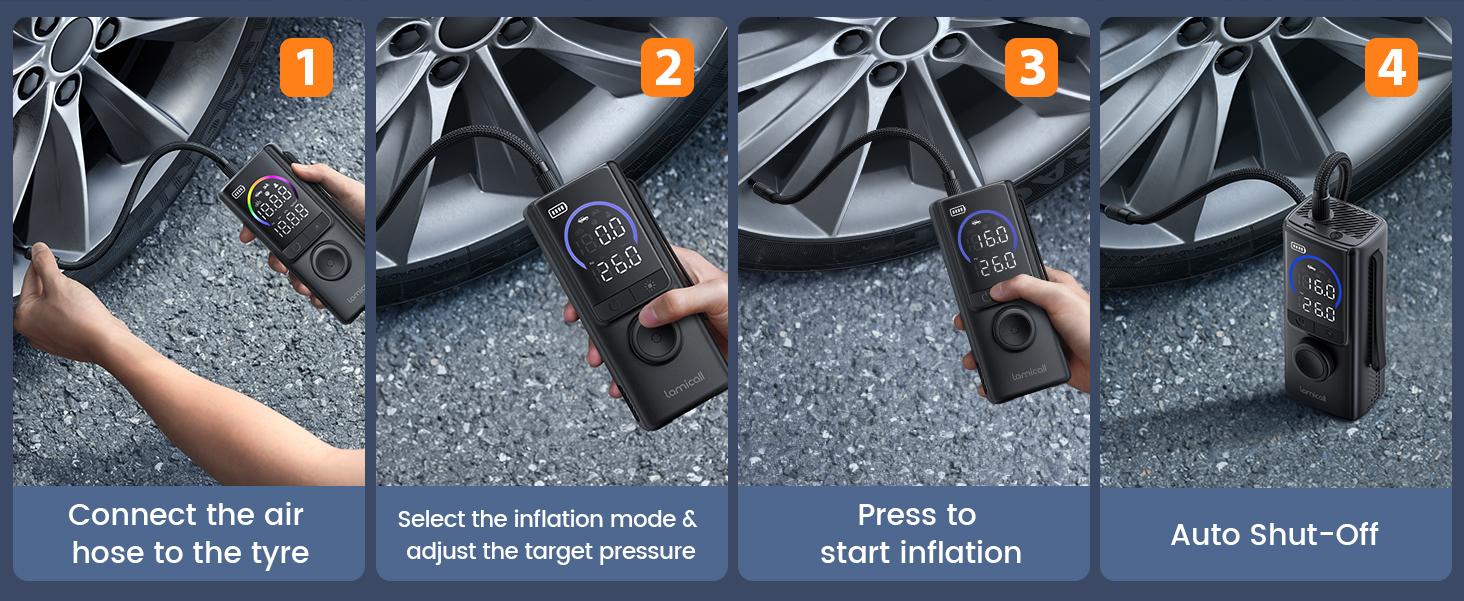 1

188.8
188.8

lamicall

Connect the air hose to the tyre

2

0.0
26.0

lamicall

Select the inflation mode & adjust the target pressure

3

16.0
26.0

lamicall

Press to start inflation

4

16.0
26.0

lamicall

Auto Shut-Off