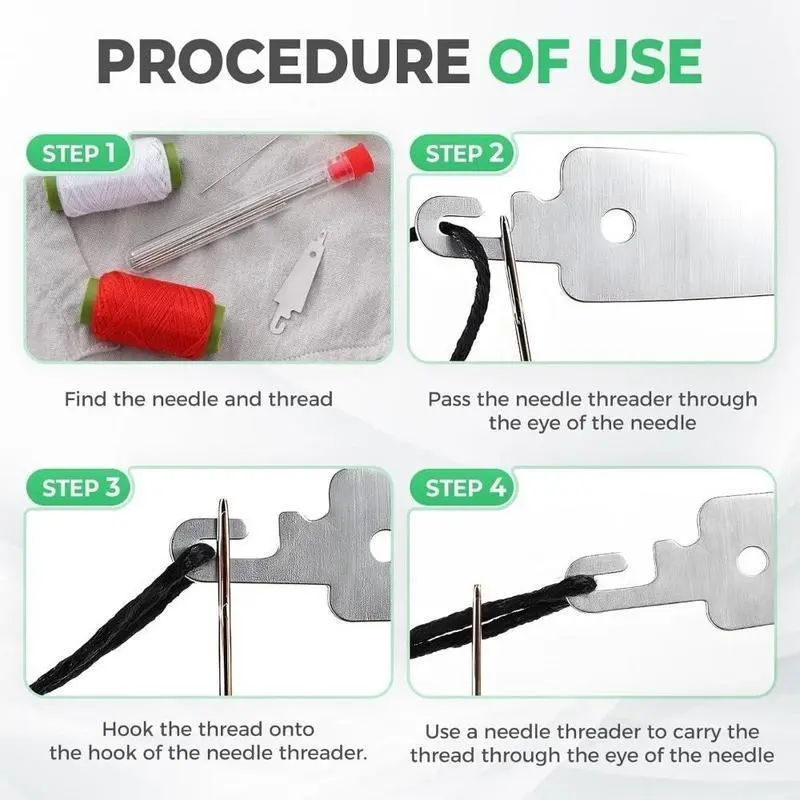 PROCEDURE OF USE

STEP 1

Find the needle and thread

STEP 2

Pass the needle threader through the eye of the needle

STEP 3

Hook the thread onto the hook of the needle threader.

STEP 4

Use a needle threader to carry the thread through the eye of the needle