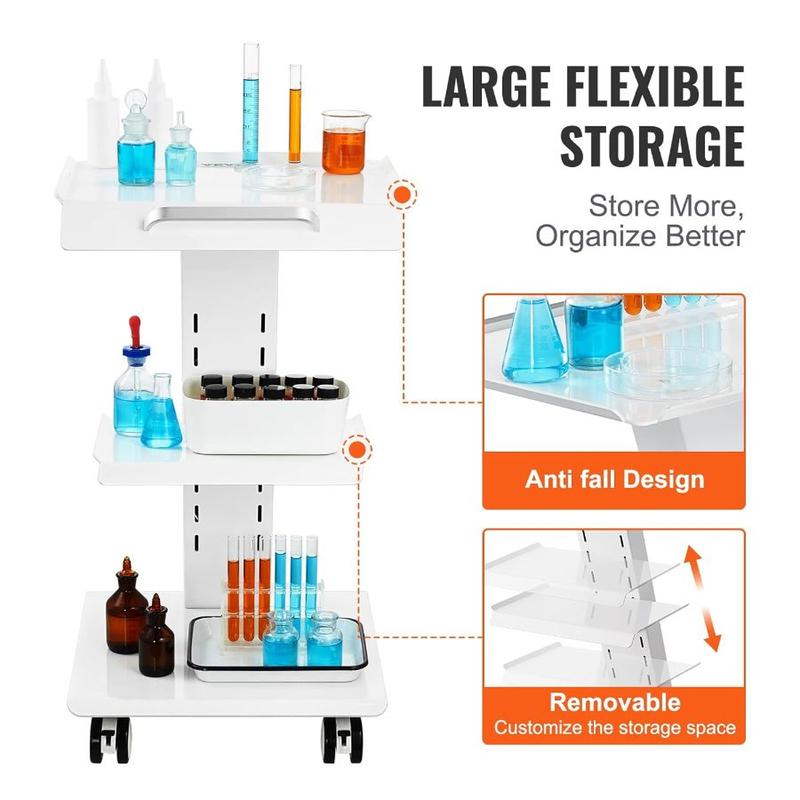 LARGE FLEXIBLE STORAGE

Store More, Organize Better

Anti fall Design

Removable
Customize the storage space