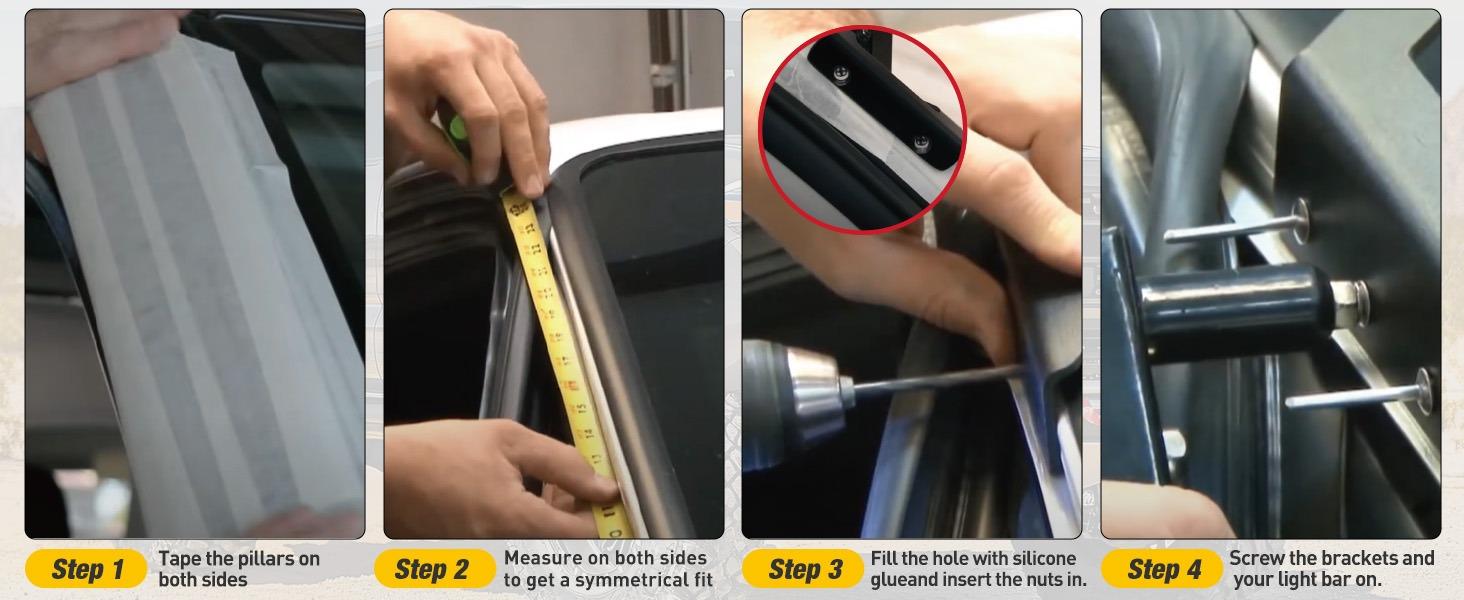 Step 1 Tape the pillars on both sides

Step 2 Measure on both sides to get a symmetrical fit

Step 3 Fill the hole with silicone glueand insert the nuts in.

Step 4 Screw the brackets and your light bar on.