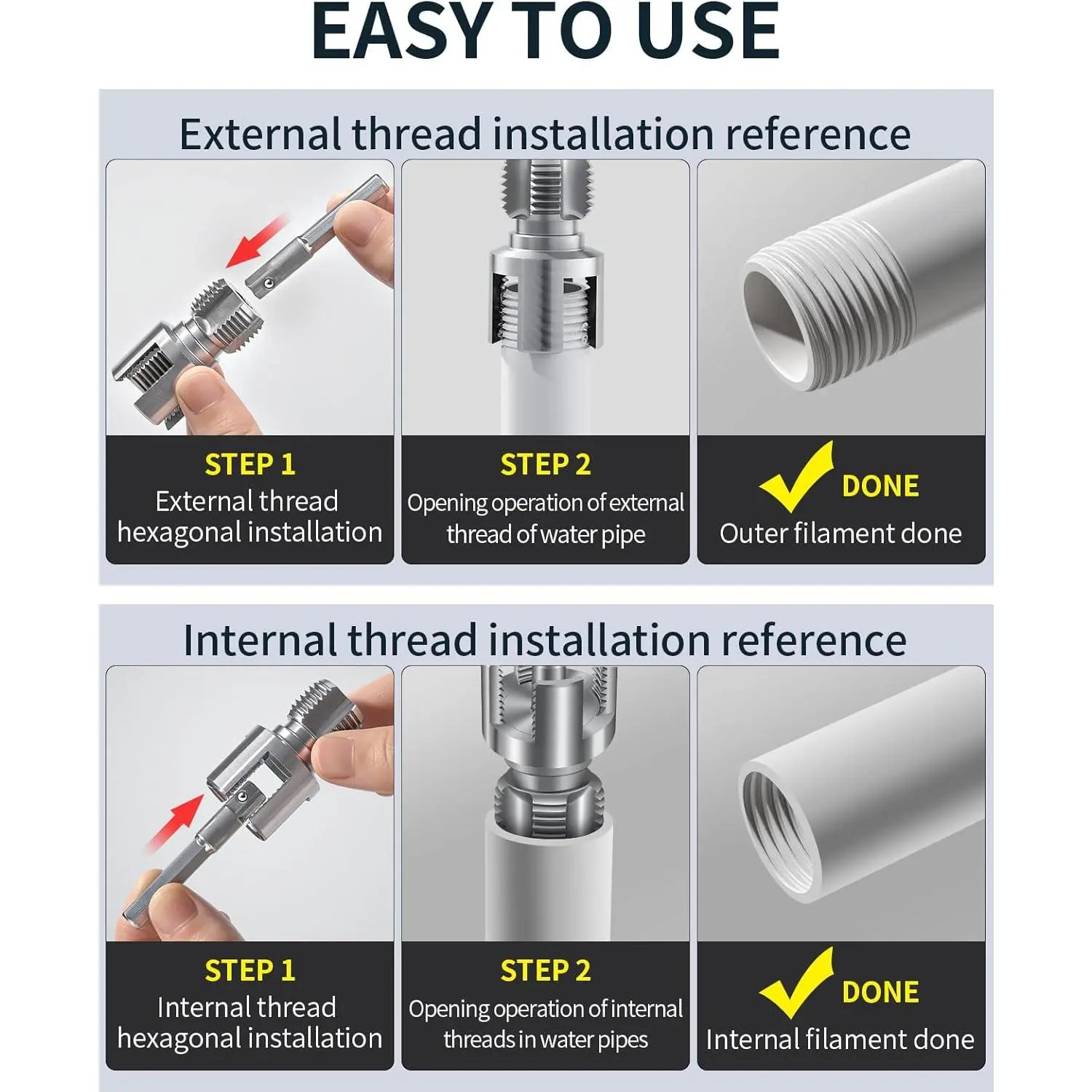 EASY TO USE

External thread installation reference

STEP 1
External thread hexagonal installation

STEP 2
Opening operation of external thread of water pipe

DONE
Outer filament done

Internal thread installation reference

STEP 1
Internal thread hexagonal installation

STEP 2
Opening operation of internal threads in water pipes

DONE
Internal filament done