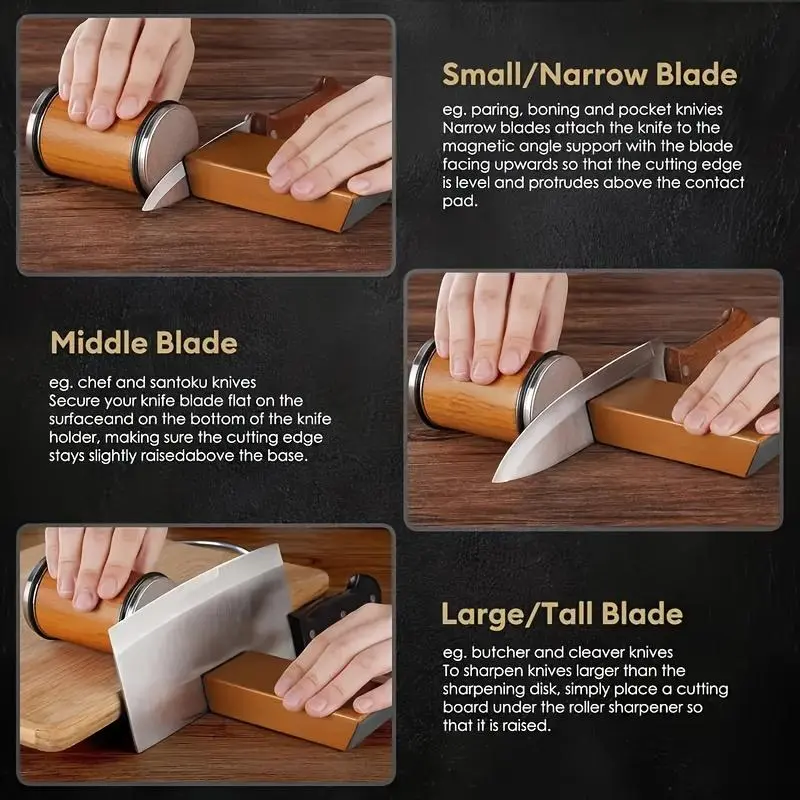 Small/Narrow Blade

eg. paring, boning and pocket knivies
Narrow blades attach the knife to the magnetic angle support with the blade facing upwards so that the cutting edge is level and protrudes above the contact pad.

Middle Blade

eg. chef and santoku knives
Secure your knife blade flat on the surfaceand on the bottom of the knife holder, making sure the cutting edge stays slightly raisedabove the base.

Large/Tall Blade

eg. butcher and cleaver knives
To sharpen knives larger than the sharpening disk, simply place a cutting board under the roller sharpener so that it is raised.