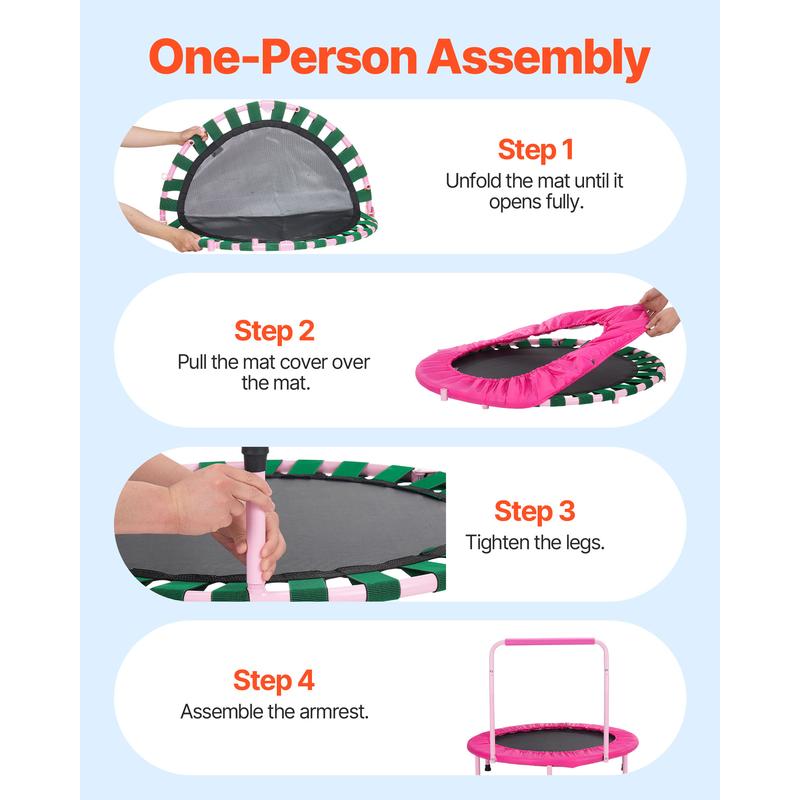 One-Person Assembly

Step 1
Unfold the mat until it opens fully.

Step 2
Pull the mat cover over the mat.

Step 3
Tighten the legs.

Step 4
Assemble the armrest.