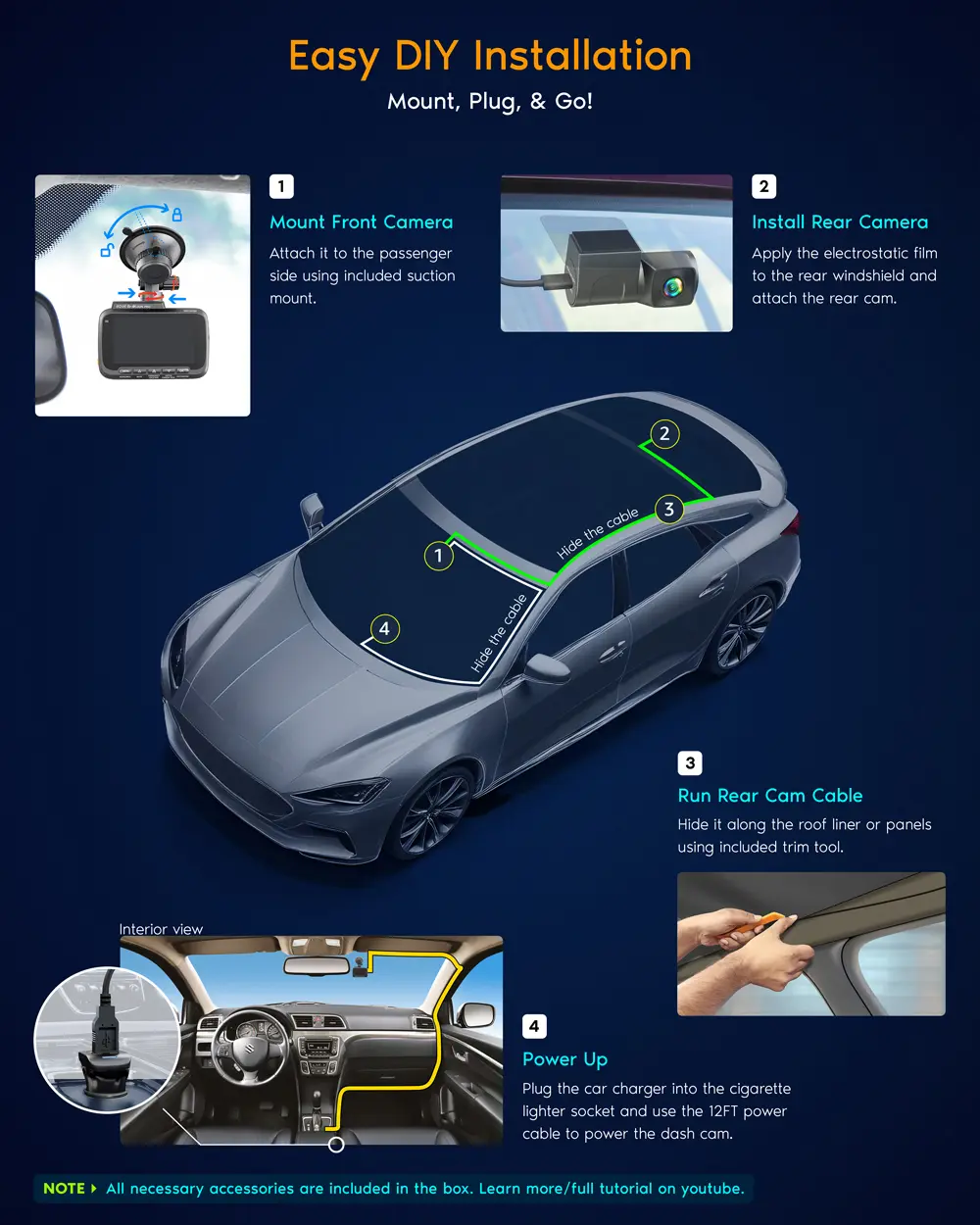 Easy DIY Installation

Mount, Plug, & Go!

1

Mount Front Camera

Attach it to the passenger side using included suction mount.

2

Install Rear Camera

Apply the electrostatic film to the rear windshield and attach the rear cam.

2

3

Hide the cable

1

4

Hide the cable

3

Run Rear Cam Cable

Hide it along the roof liner or panels using included trim tool.

Interior view

4

Power Up

Plug the car charger into the cigarette lighter socket and use the 12FT power cable to power the dash cam.

NOTE All necessary accessories are included in the box. Learn more/full tutorial on youtube.