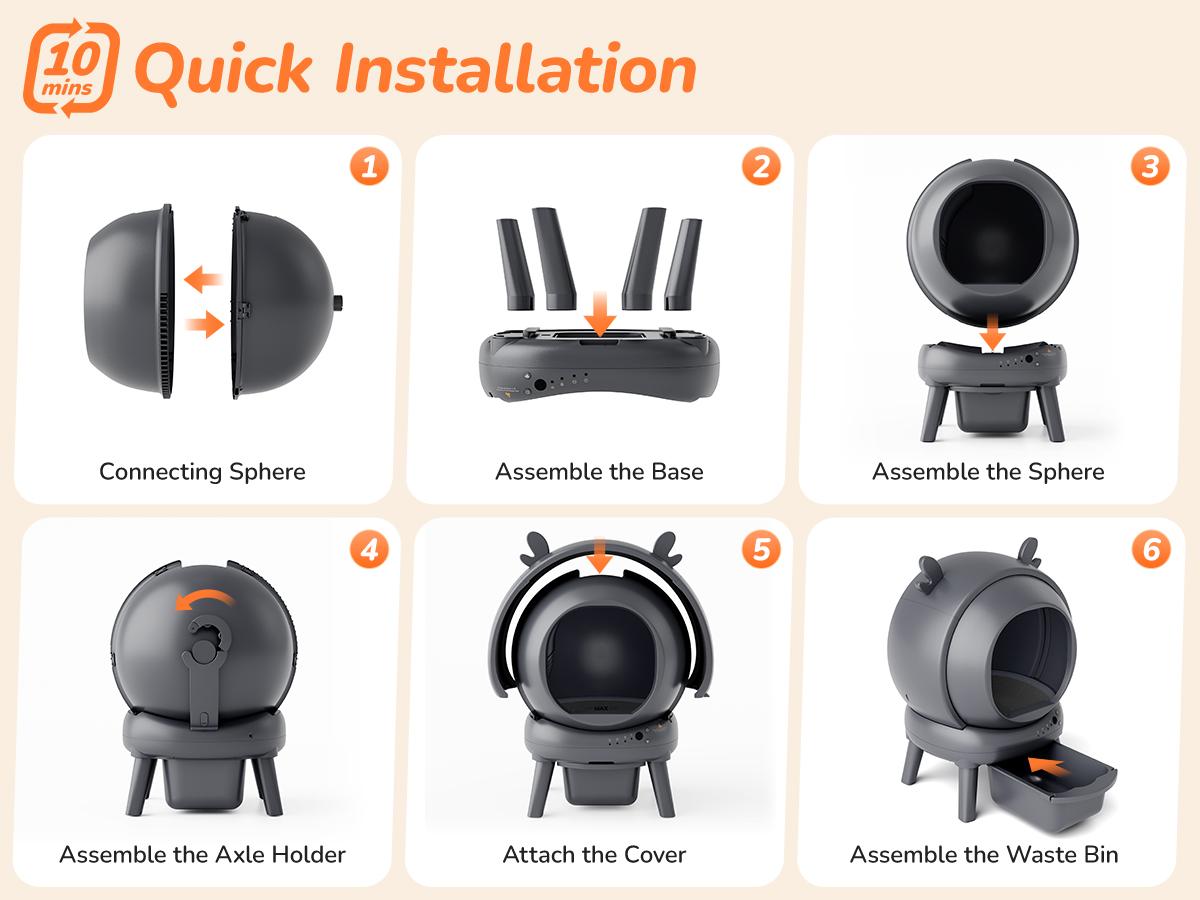 10 mins Quick Installation

1
Connecting Sphere

2
Assemble the Base

3
Assemble the Sphere

4
Assemble the Axle Holder

5
MAX
Attach the Cover

6
Assemble the Waste Bin