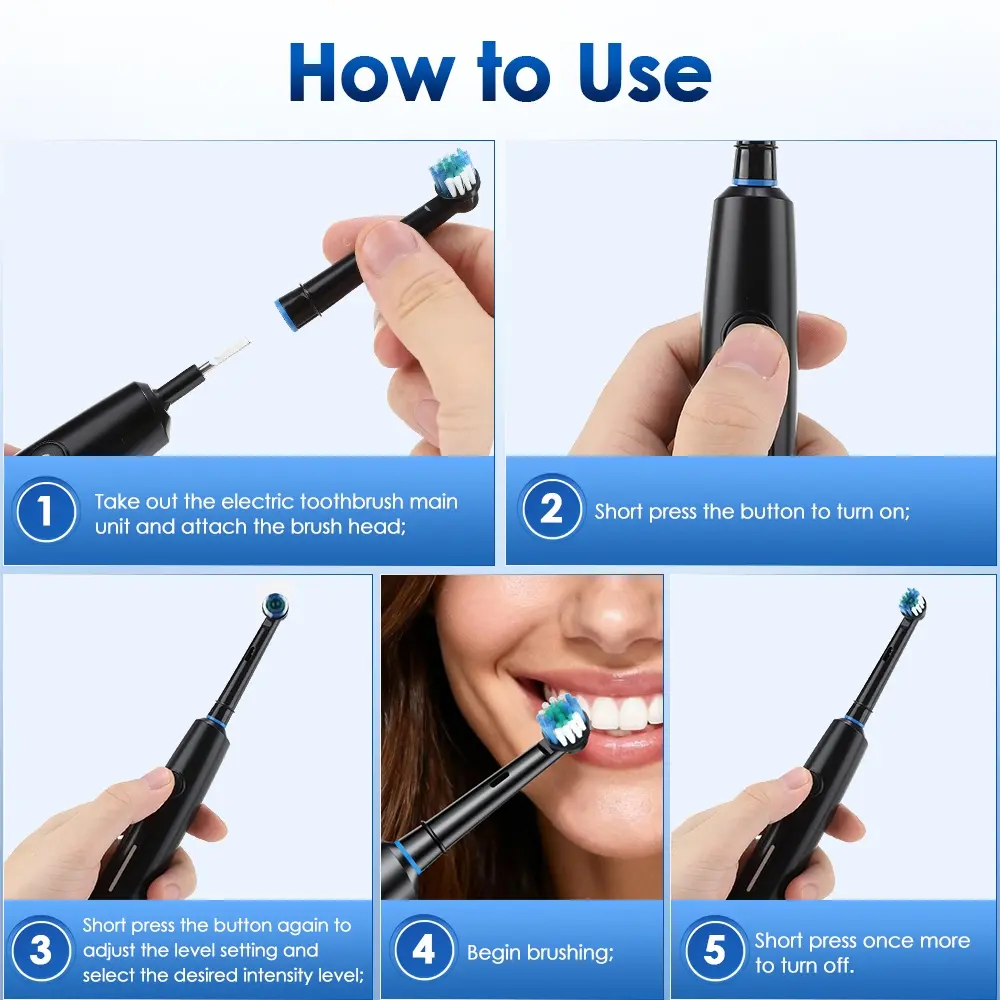 How to Use

1 Take out the electric toothbrush main unit and attach the brush head;

2 Short press the button to turn on;

3 Short press the button again to adjust the level setting and select the desired intensity level;

4 Begin brushing;

5 Short press once more to turn off.