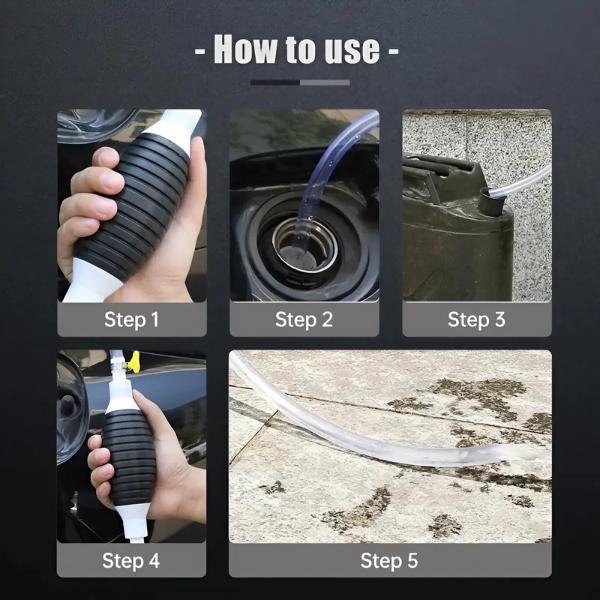 - How to use -

Step 1

Step 2

Step 3

Step 4

Step 5