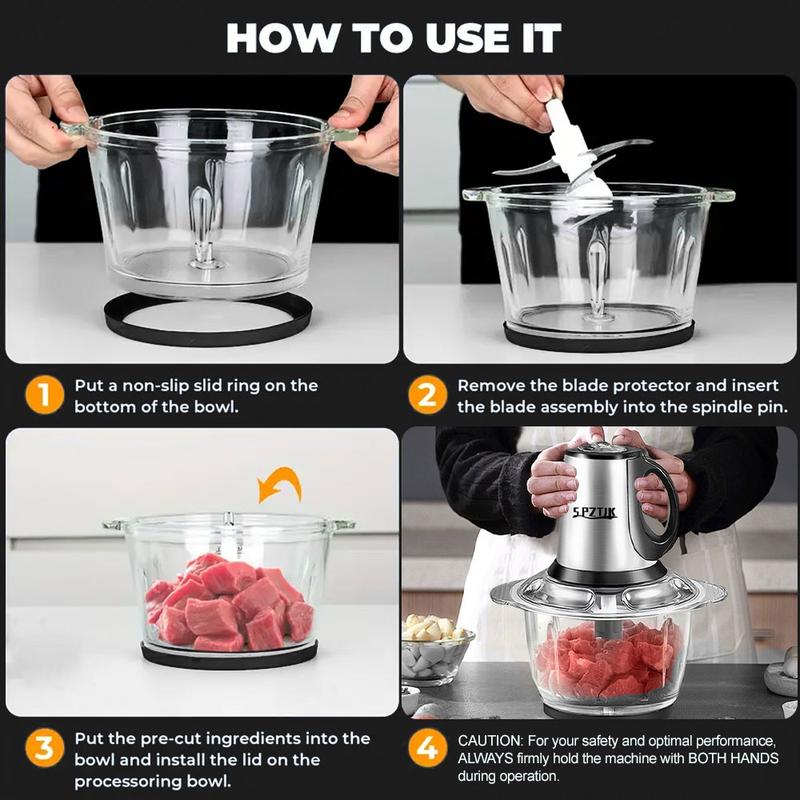 HOW TO USE IT

1 Put a non-slip slid ring on the bottom of the bowl.

2 Remove the blade protector and insert the blade assembly into the spindle pin.

SPZTJK

3 Put the pre-cut ingredients into the bowl and install the lid on the processoring bowl.

4 CAUTION: For your safety and optimal performance, ALWAYS firmly hold the machine with BOTH HANDS during operation.