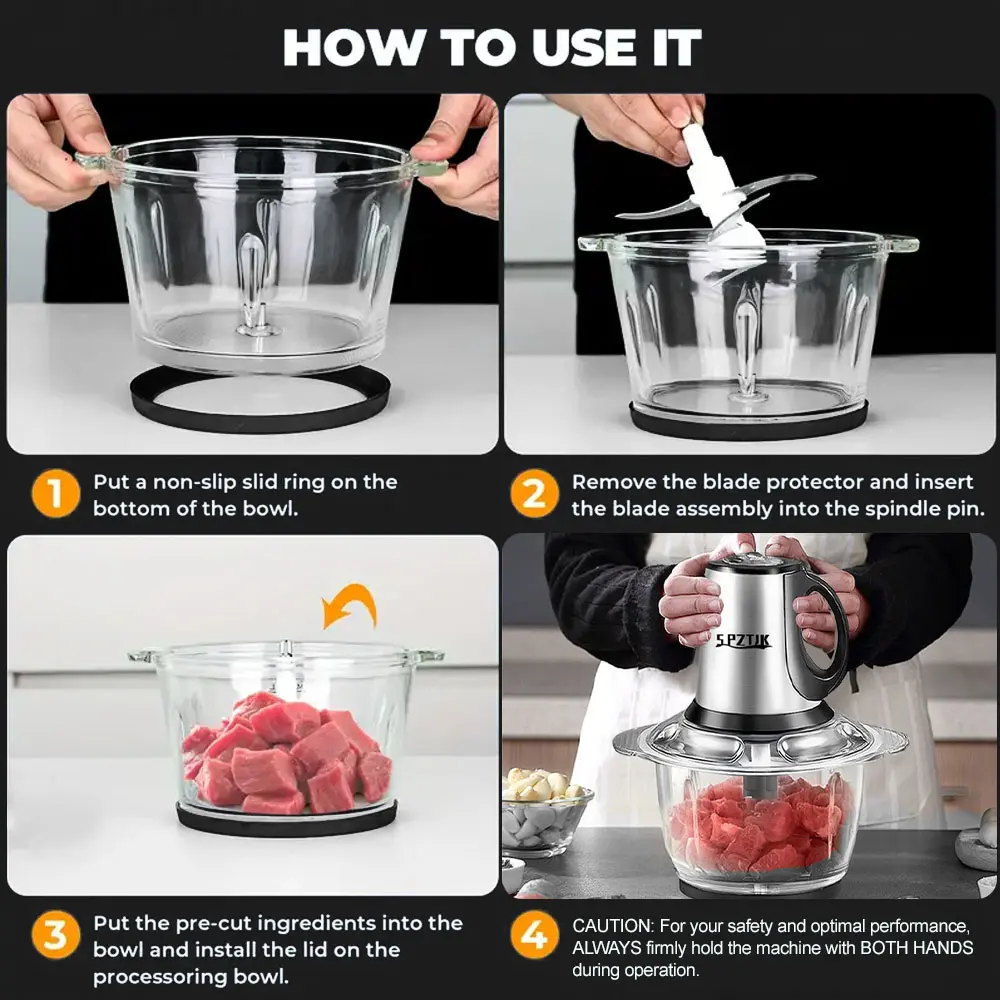 HOW TO USE IT

1 Put a non-slip slid ring on the bottom of the bowl.

2 Remove the blade protector and insert the blade assembly into the spindle pin.

SPZTJK

3 Put the pre-cut ingredients into the bowl and install the lid on the processoring bowl.

4 CAUTION: For your safety and optimal performance, ALWAYS firmly hold the machine with BOTH HANDS during operation.