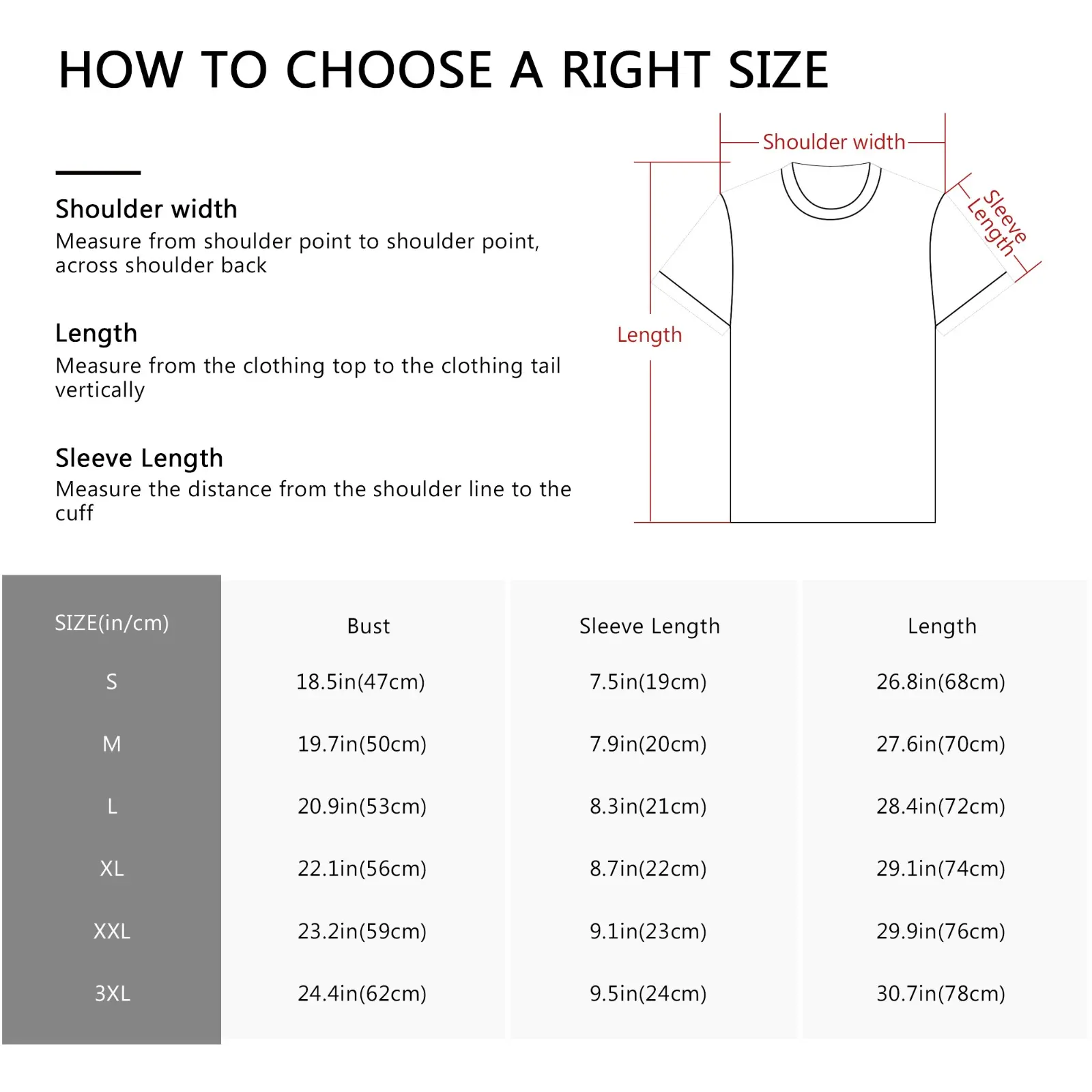 HOW TO CHOOSE A RIGHT SIZE

Shoulder width
Measure from shoulder point to shoulder point, across shoulder back

Length
Measure from the clothing top to the clothing tail vertically

Sleeve Length
Measure the distance from the shoulder line to the cuff

Shoulder width

Sleeve Length

Length

| SIZE(in/cm) | Bust | Sleeve Length | Length |
|---|---|---|---|
| S | 18.5in(47cm) | 7.5in(19cm) | 26.8in(68cm) |
| M | 19.7in(50cm) | 7.9in(20cm) | 27.6in(70cm) |
| L | 20.9in(53cm) | 8.3in(21cm) | 28.4in(72cm) |
| XL | 22.1in(56cm) | 8.7in(22cm) | 29.1in(74cm) |
| XXL | 23.2in(59cm) | 9.1in(23cm) | 29.9in(76cm) |
| 3XL | 24.4in(62cm) | 9.5in(24cm) | 30.7in(78cm) |