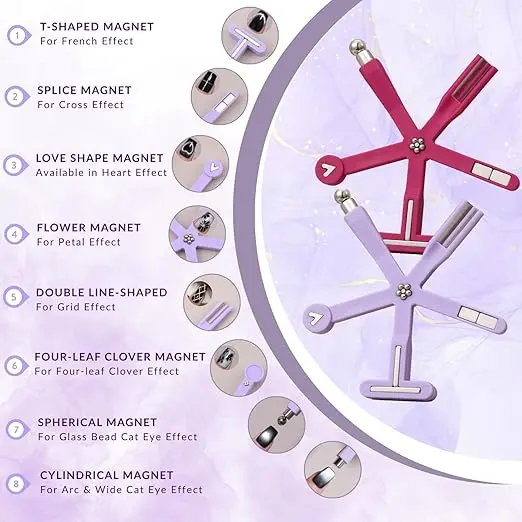 1 T-SHAPED MAGNET
For French Effect

2 SPLICE MAGNET
For Cross Effect

3 LOVE SHAPE MAGNET
Available in Heart Effect

4 FLOWER MAGNET
For Petal Effect

5 DOUBLE LINE-SHAPED
For Grid Effect

6 FOUR-LEAF CLOVER MAGNET
For Four-leaf Clover Effect

7 SPHERICAL MAGNET
For Glass Bead Cat Eye Effect

8 CYLINDRICAL MAGNET
For Arc & Wide Cat Eye Effect