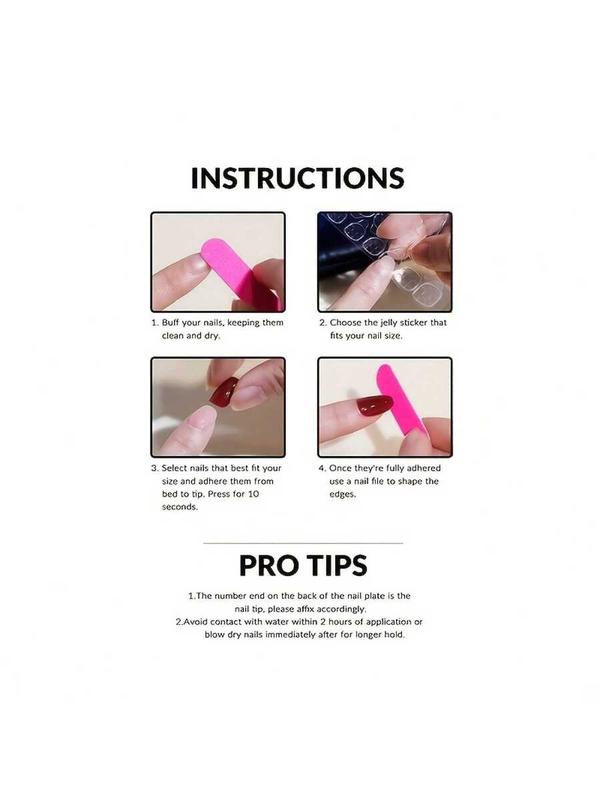 INSTRUCTIONS

1. Buff your nails, keeping them clean and dry.

2. Choose the jelly sticker that fits your nail size.

3. Select nails that best fit your size and adhere them from bed to tip. Press for 10 seconds.

4. Once they're fully adhered use a nail file to shape the edges.

PRO TIPS

1.The number end on the back of the nail plate is the nail tip, please affix accordingly.
2.Avoid contact with water within 2 hours of application or blow dry nails immediately after for longer hold.