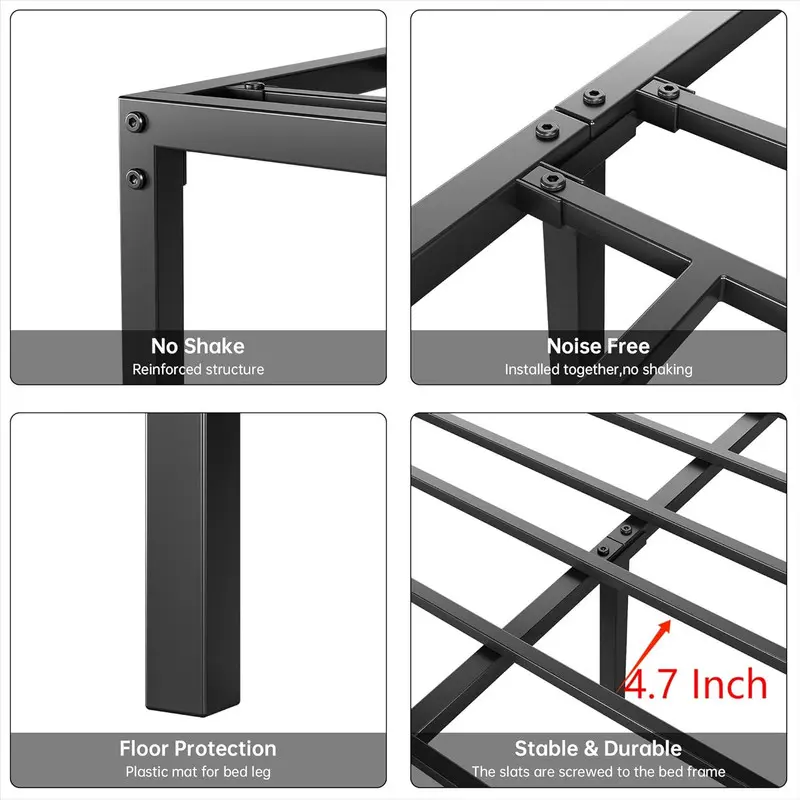 No Shake
Reinforced structure

Noise Free
Installed together,no shaking

Floor Protection
Plastic mat for bed leg

4.7 Inch

Stable & Durable
The slats are screwed to the bed frame