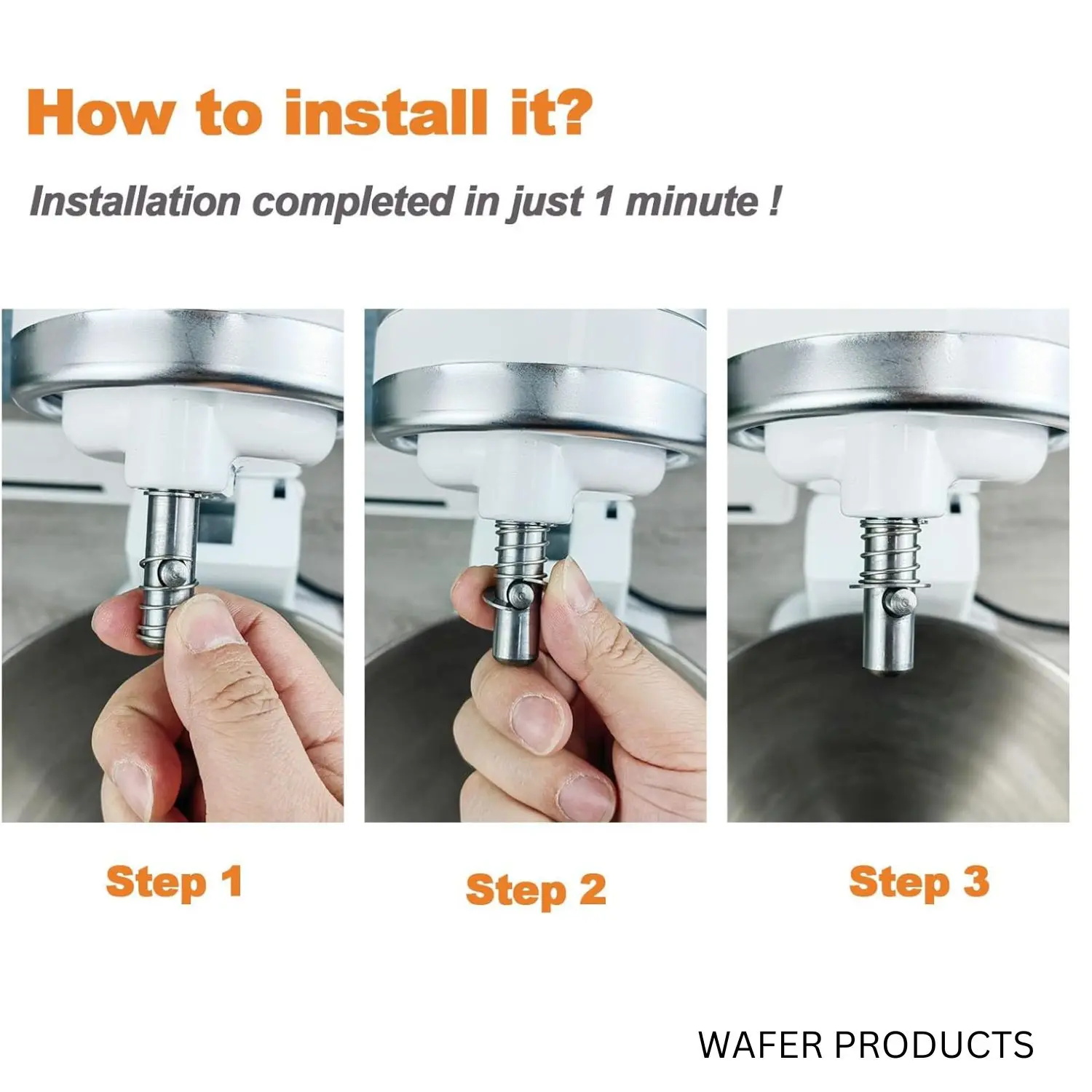 How to install it?

Installation completed in just 1 minute !

Step 1

Step 2

Step 3

WAFER PRODUCTS