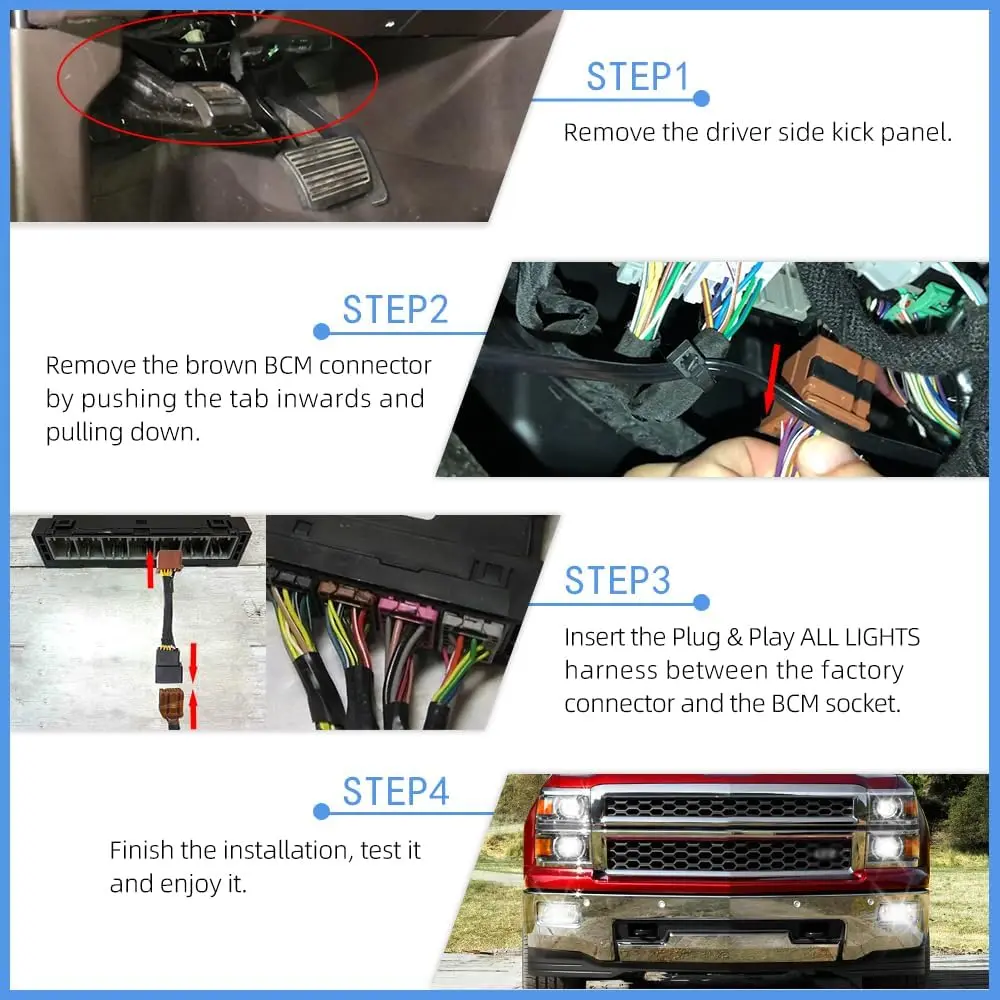 STEP1

Remove the driver side kick panel.

STEP2

Remove the brown BCM connector by pushing the tab inwards and pulling down.

STEP3

Insert the Plug & Play ALL LIGHTS harness between the factory connector and the BCM socket.

STEP4

Finish the installation, test it and enjoy it.