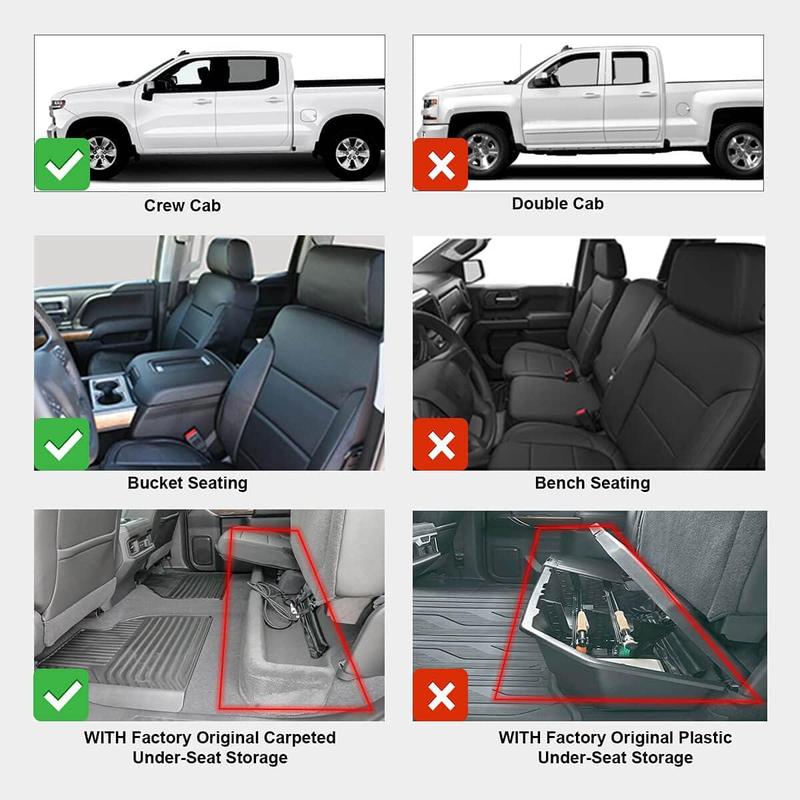 Crew Cab

Double Cab

Bucket Seating

Bench Seating

WITH Factory Original Carpeted Under-Seat Storage

WITH Factory Original Plastic Under-Seat Storage