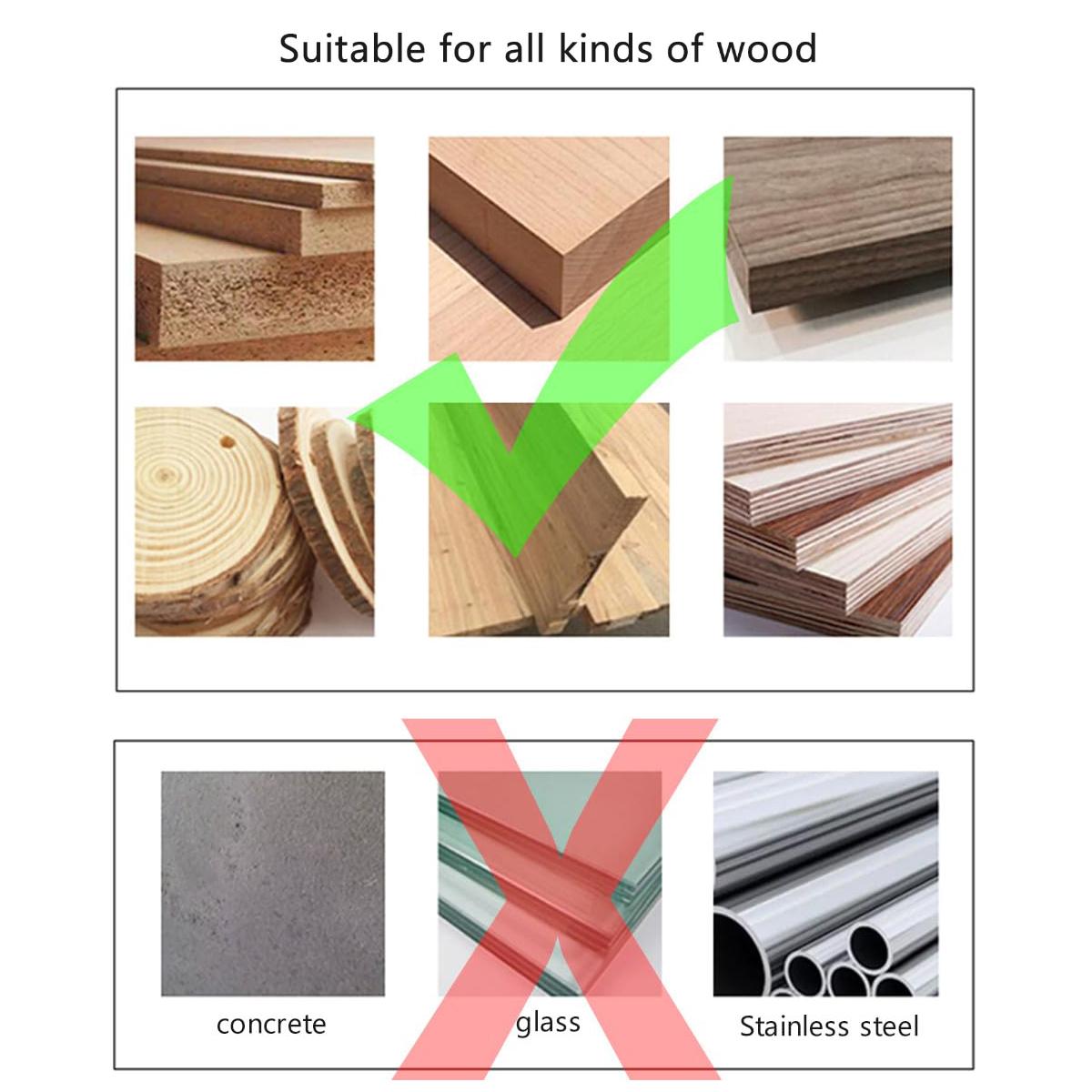 Suitable for all kinds of wood

concrete

glass

Stainless steel