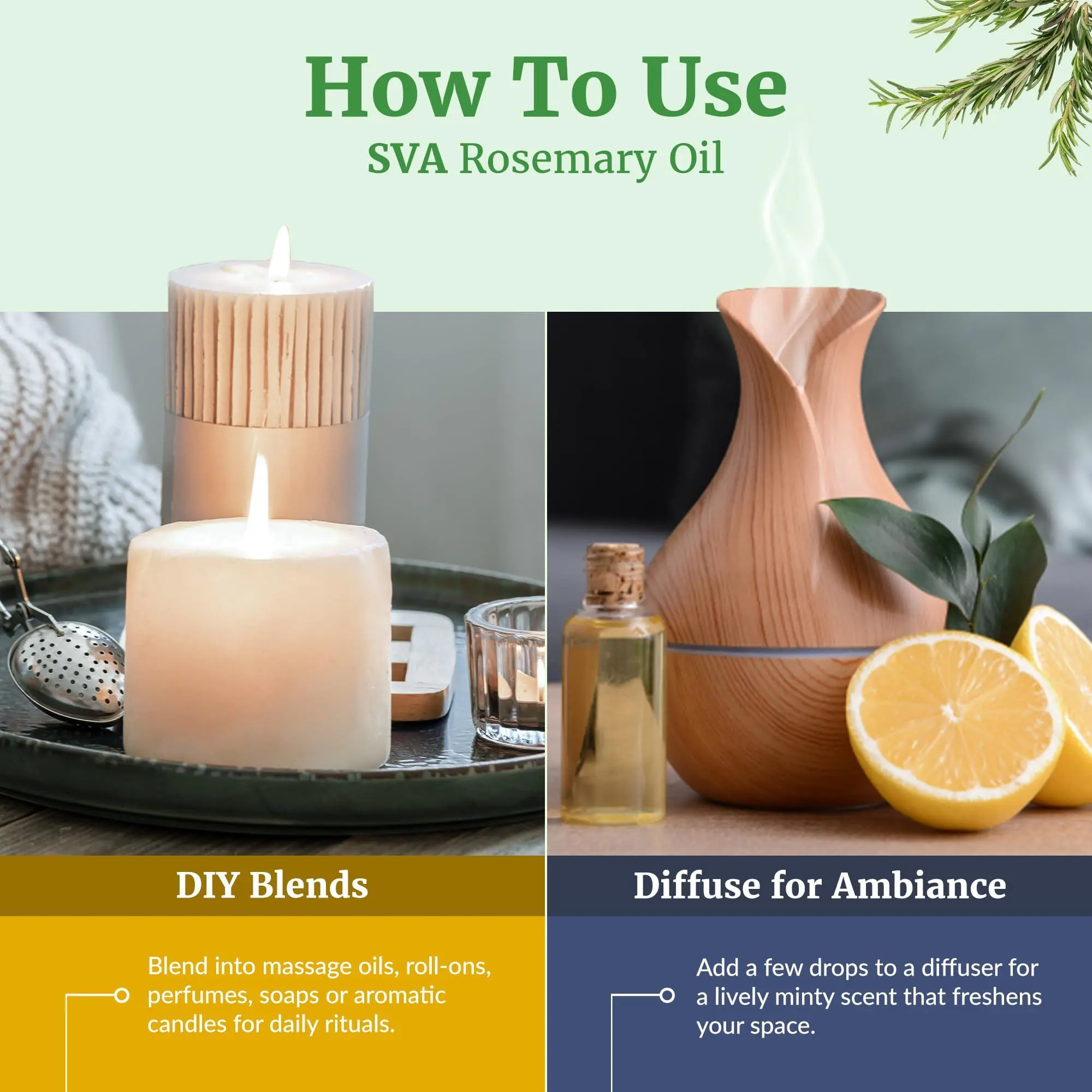 How To Use
SVA Rosemary Oil

DIY Blends

Blend into massage oils, roll-ons, perfumes, soaps or aromatic candles for daily rituals.

Diffuse for Ambiance

Add a few drops to a diffuser for a lively minty scent that freshens your space.