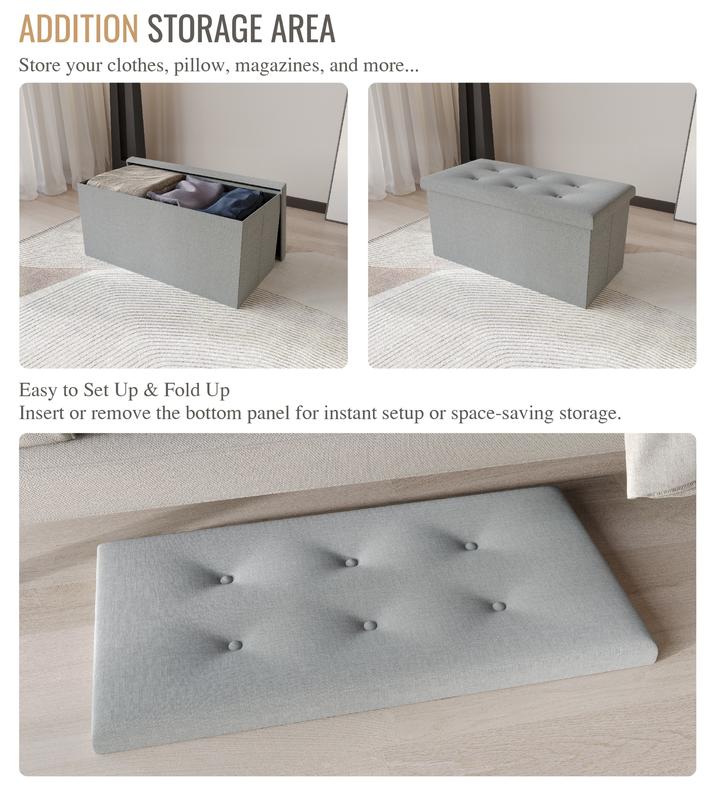 ADDITION STORAGE AREA
Store your clothes, pillow, magazines, and more...

Easy to Set Up & Fold Up
Insert or remove the bottom panel for instant setup or space-saving storage.