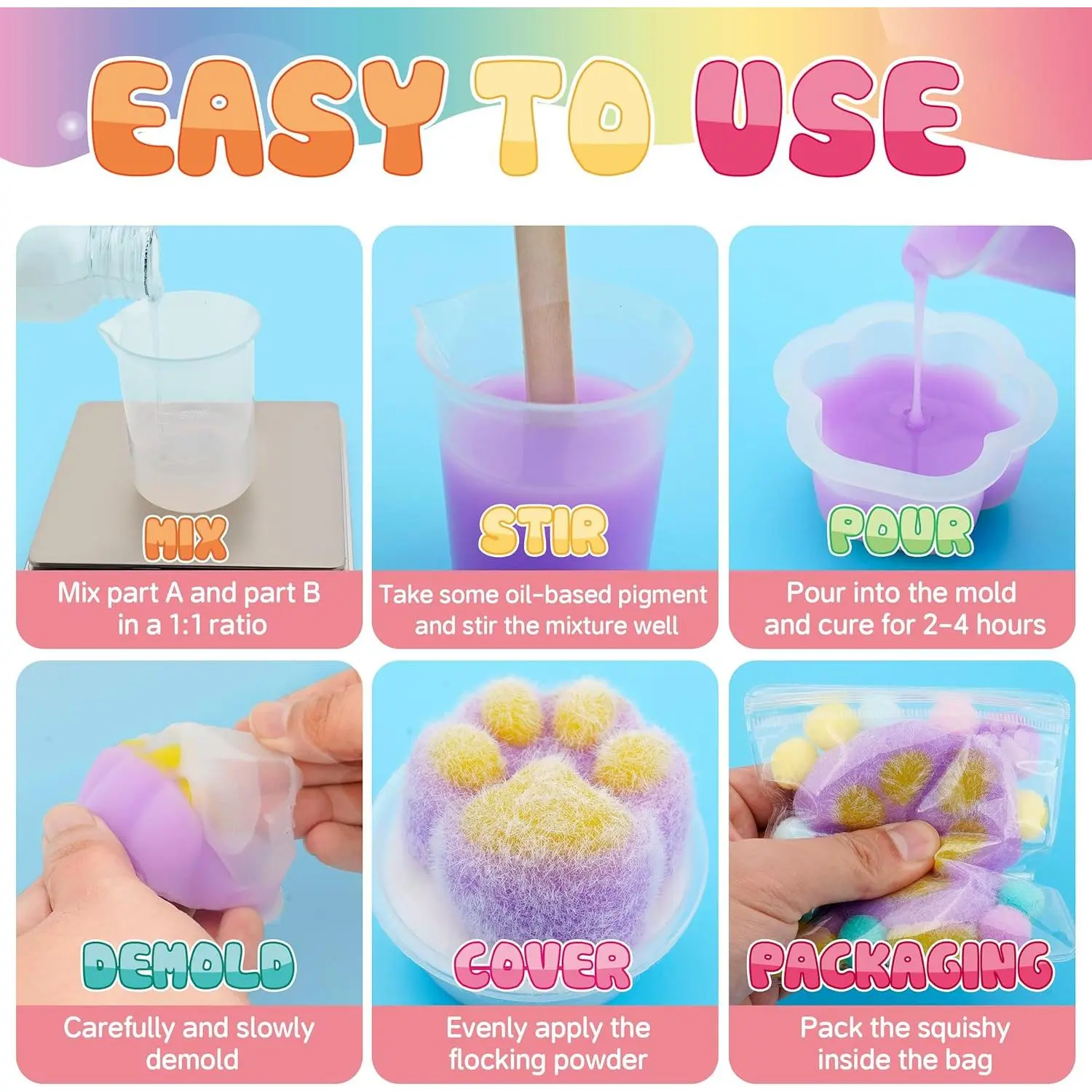 EASY TO USE

MIX
Mix part A and part B in a 1:1 ratio

STIR
Take some oil-based pigment and stir the mixture well

POUR
Pour into the mold and cure for 2-4 hours

DEMOLD
Carefully and slowly demold

COVER
Evenly apply the flocking powder

PACKAGING
Pack the squishy inside the bag