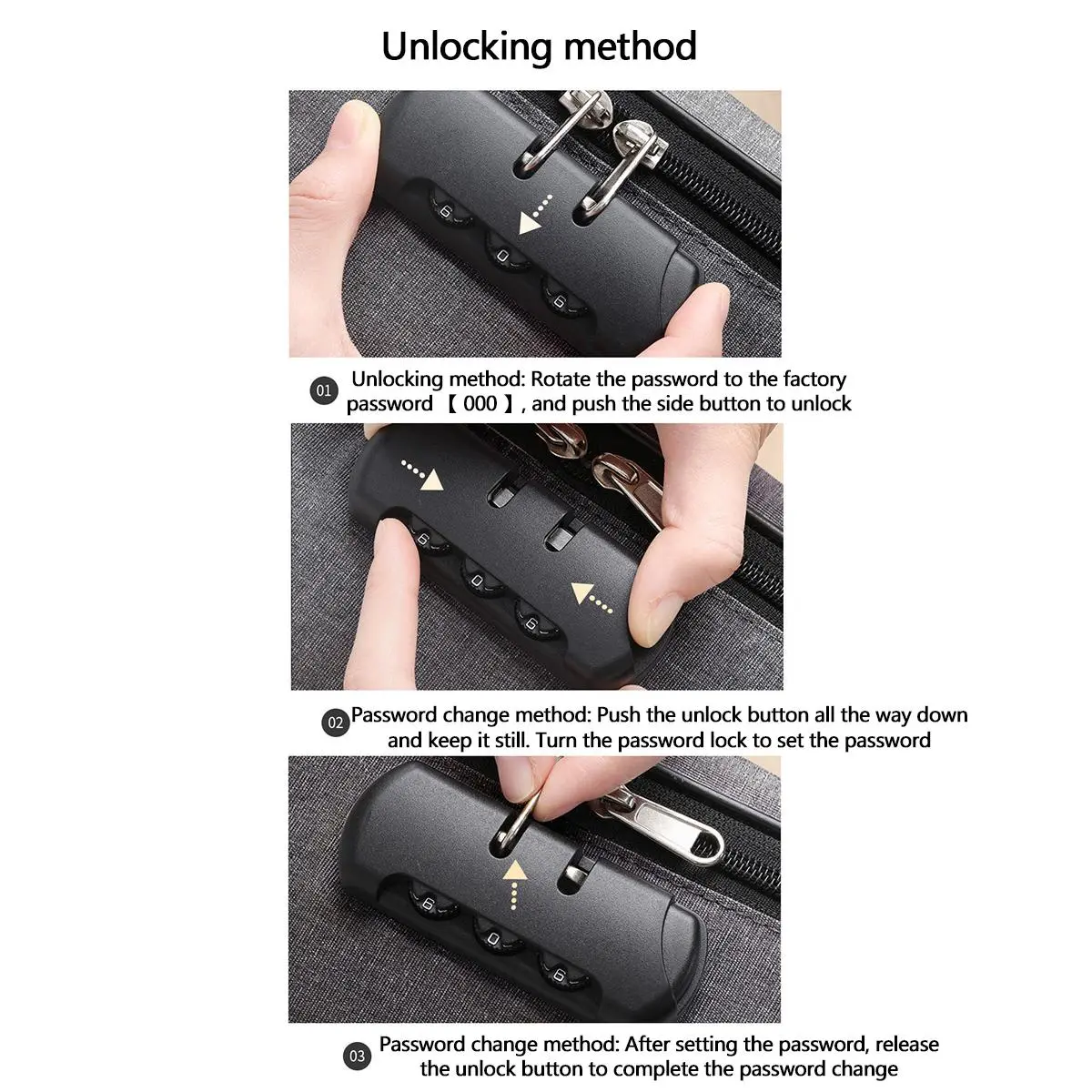 Unlocking method

01 Unlocking method: Rotate the password to the factory password 【 000 】, and push the side button to unlock

02 Password change method: Push the unlock button all the way down and keep it still. Turn the password lock to set the password

03 Password change method: After setting the password, release the unlock button to complete the password change