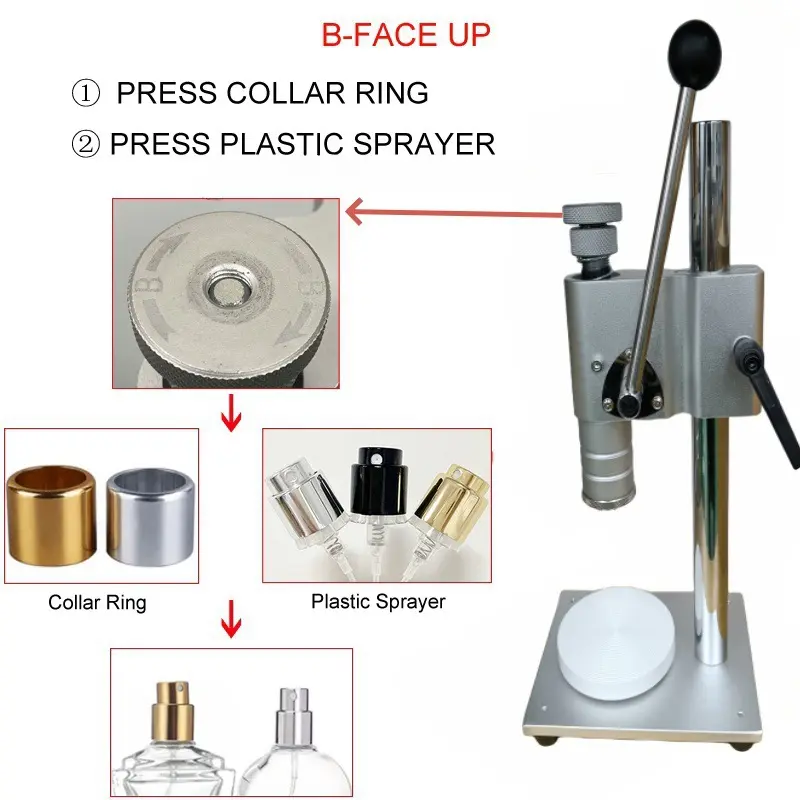 B-FACE UP

① PRESS COLLAR RING

② PRESS PLASTIC SPRAYER

B B

Collar Ring

Plastic Sprayer