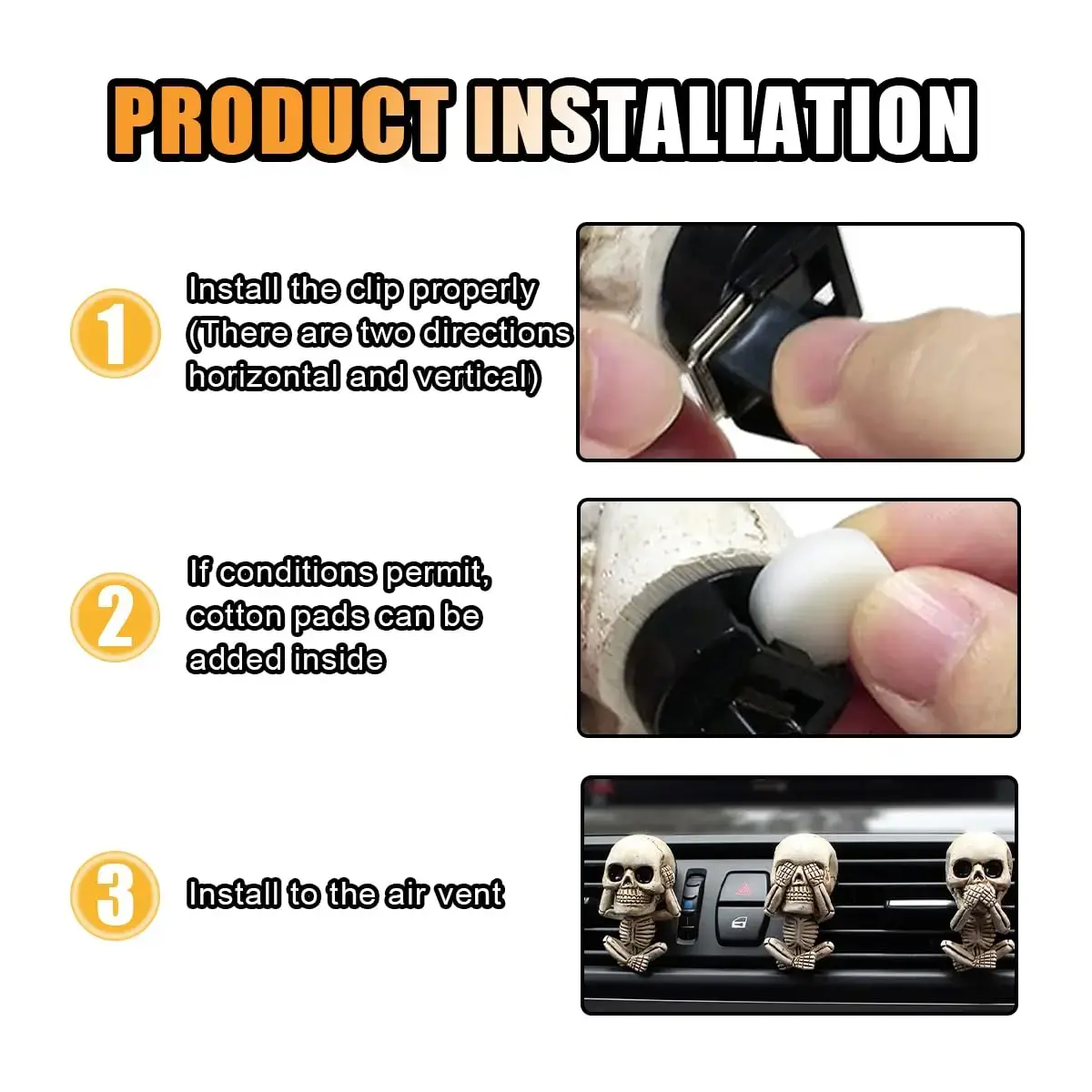 PRODUCT INSTALLATION

1

Install the clip properly (There are two directions horizontal and vertical)

2

If conditions permit, cotton pads can be added inside

3

Install to the air vent