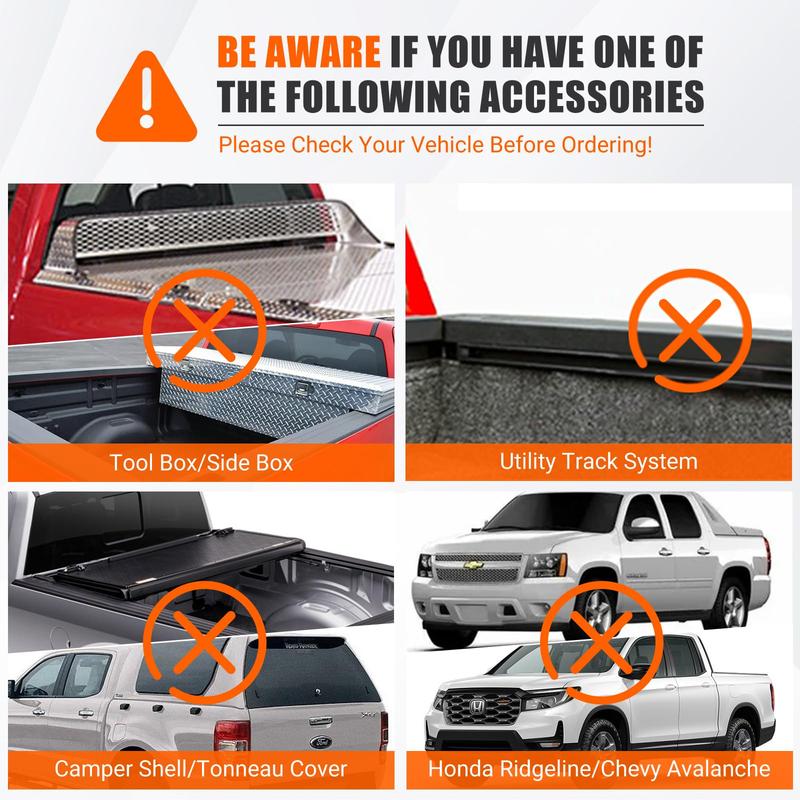 BE AWARE IF YOU HAVE ONE OF THE FOLLOWING ACCESSORIES

Please Check Your Vehicle Before Ordering!

Tool Box/Side Box

Utility Track System

Camper Shell/Tonneau Cover

Honda Ridgeline/Chevy Avalanche