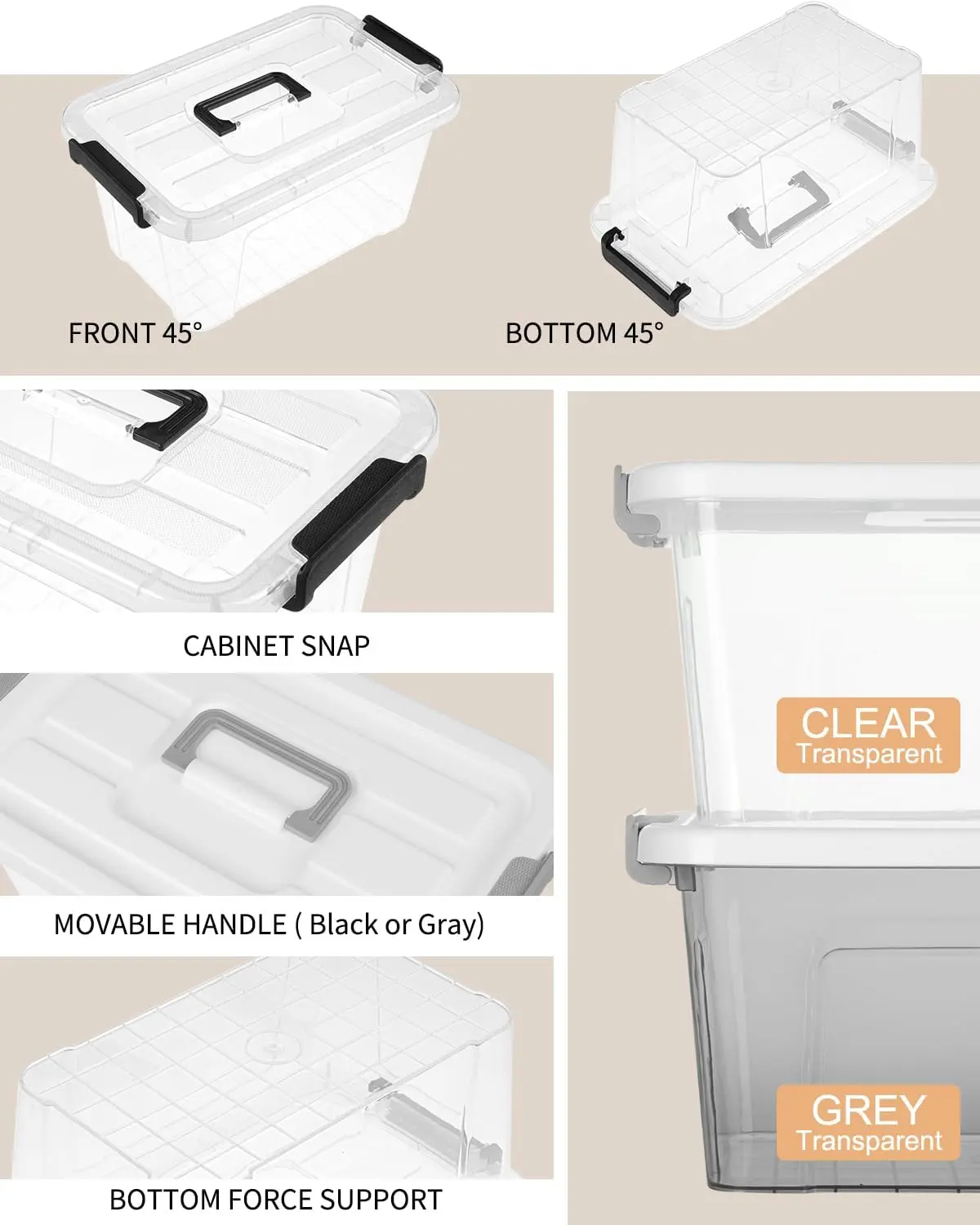 FRONT 45°

BOTTOM 45°

CABINET SNAP

MOVABLE HANDLE ( Black or Gray)

BOTTOM FORCE SUPPORT

CLEAR
Transparent

GREY
Transparent