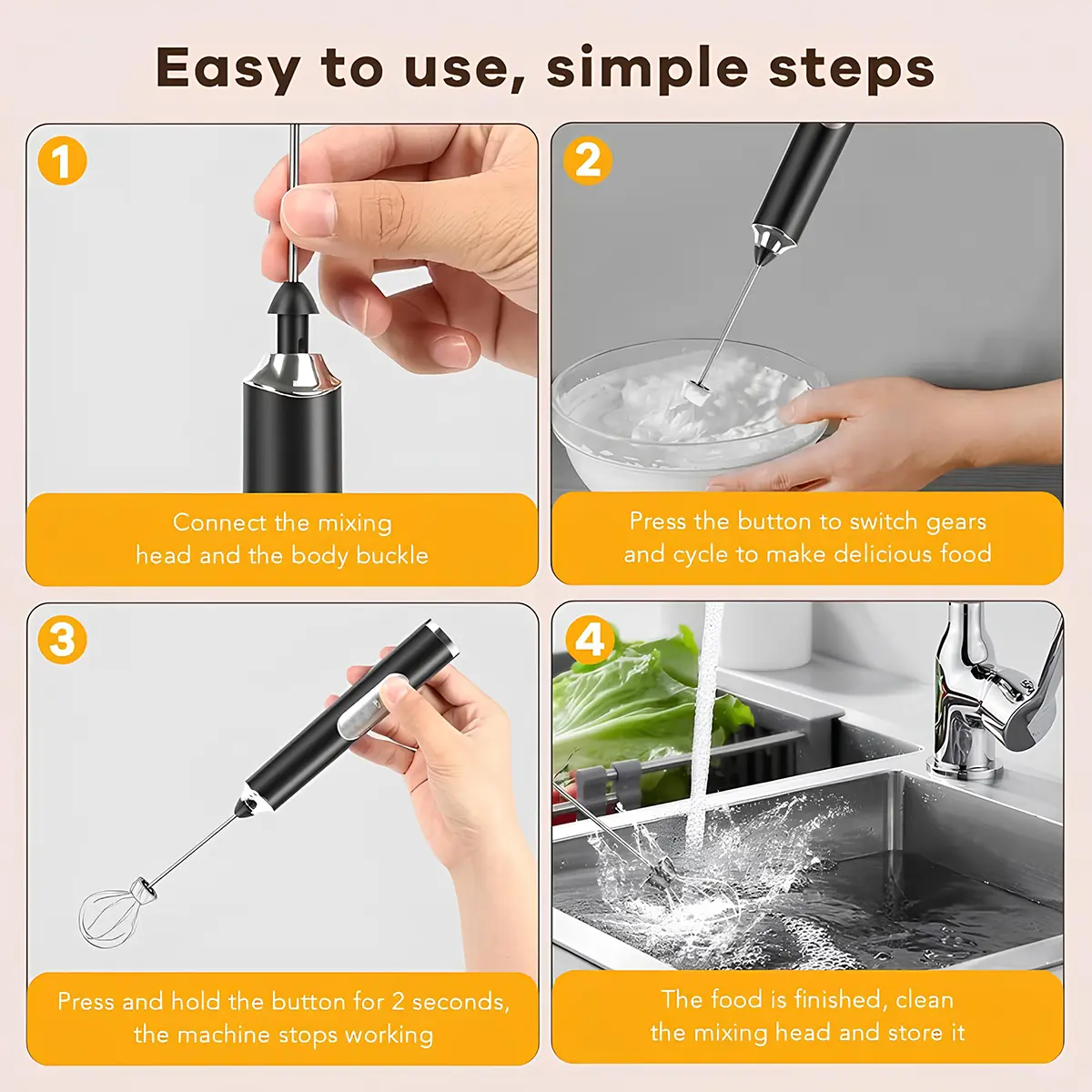 Easy to use, simple steps

1

Connect the mixing head and the body buckle

2

Press the button to switch gears and cycle to make delicious food

3

Press and hold the button for 2 seconds, the machine stops working

4

The food is finished, clean the mixing head and store it