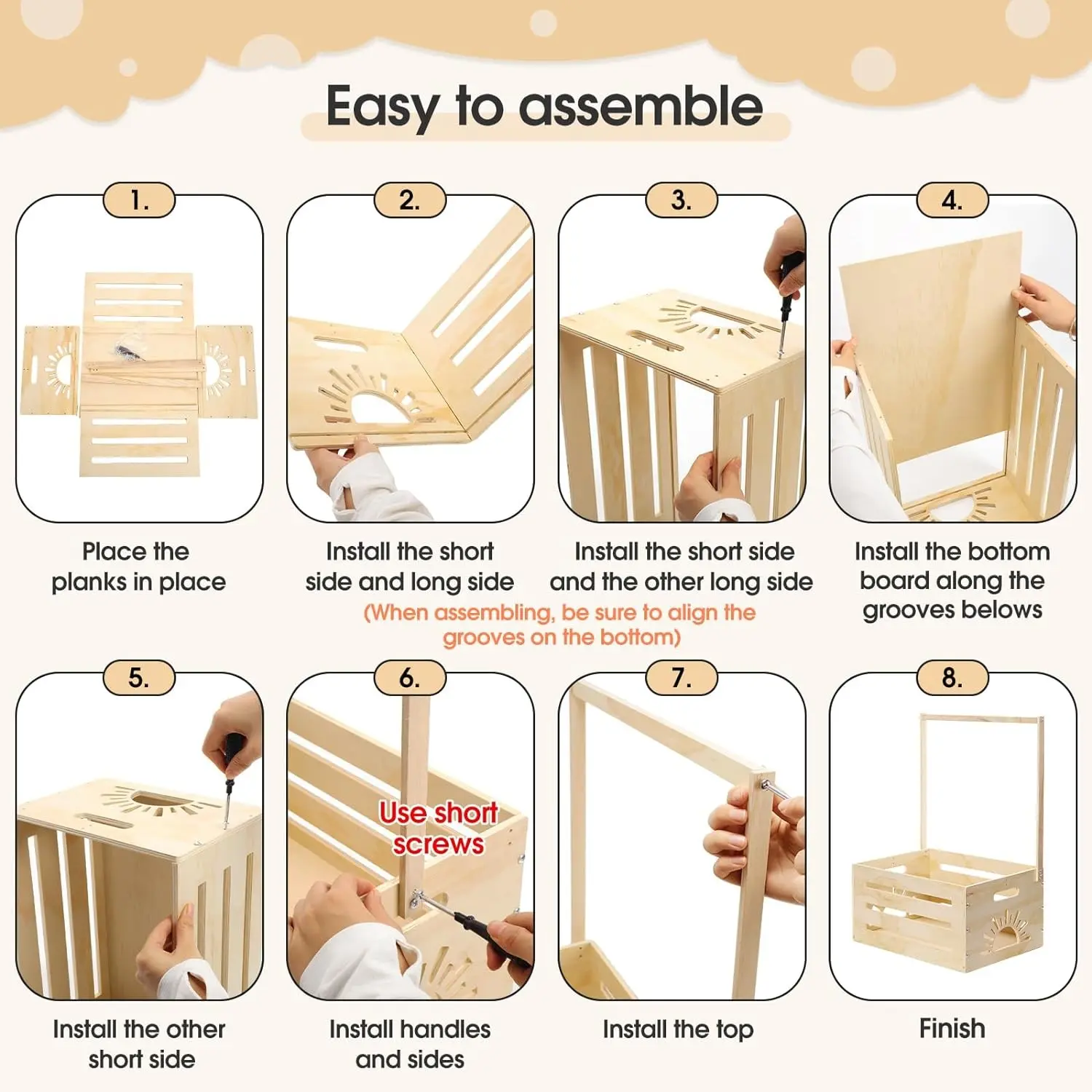 Easy to assemble

1.

Place the planks in place

2.

Install the short side and long side

3.

Install the short side and the other long side

(When assembling, be sure to align the grooves on the bottom)

4.

Install the bottom board along the grooves belows

5.

Install the other short side

6.

Use short screws

Install handles and sides

7.

Install the top

8.

Finish