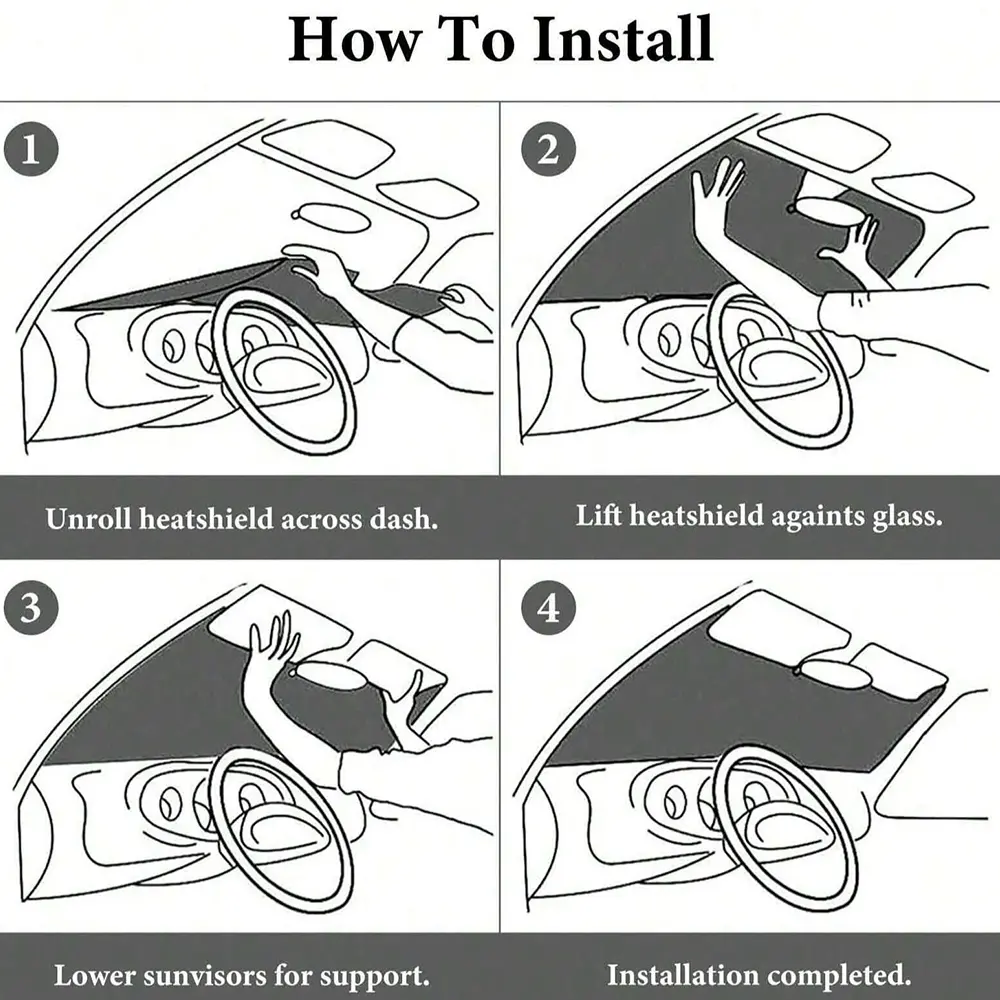 How To Install

1

Unroll heatshield across dash.

2

Lift heatshield againts glass.

3

Lower sunvisors for support.

4

Installation completed.