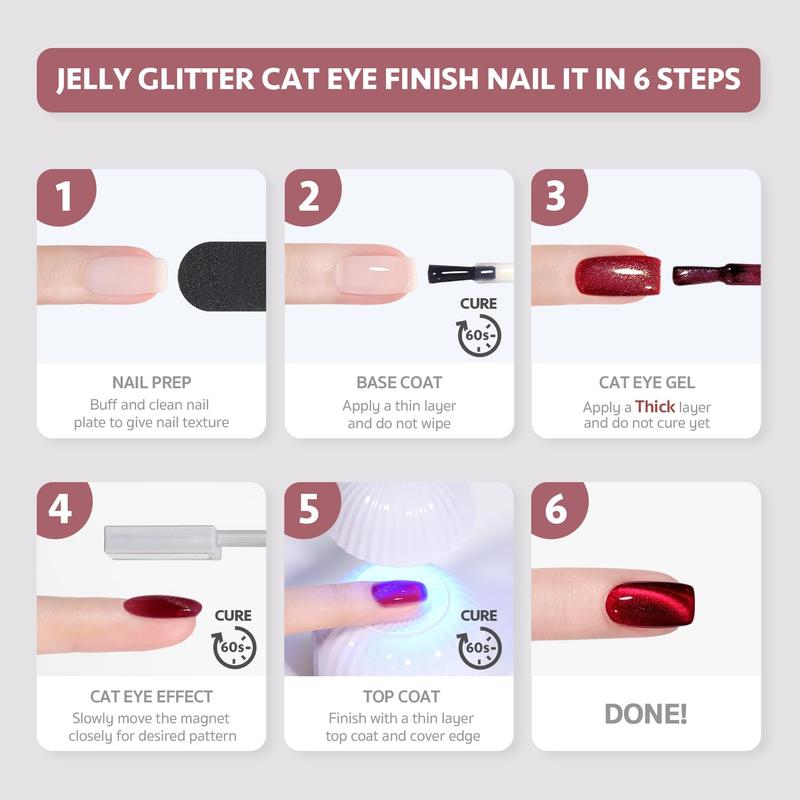 JELLY GLITTER CAT EYE FINISH NAIL IT IN 6 STEPS

1

NAIL PREP
Buff and clean nail plate to give nail texture

2

CURE
60s

BASE COAT
Apply a thin layer and do not wipe

3

CAT EYE GEL
Apply a Thick layer and do not cure yet

4

CURE
60s

CAT EYE EFFECT
Slowly move the magnet closely for desired pattern

5

CURE
60s

TOP COAT
Finish with a thin layer top coat and cover edge

6

DONE!