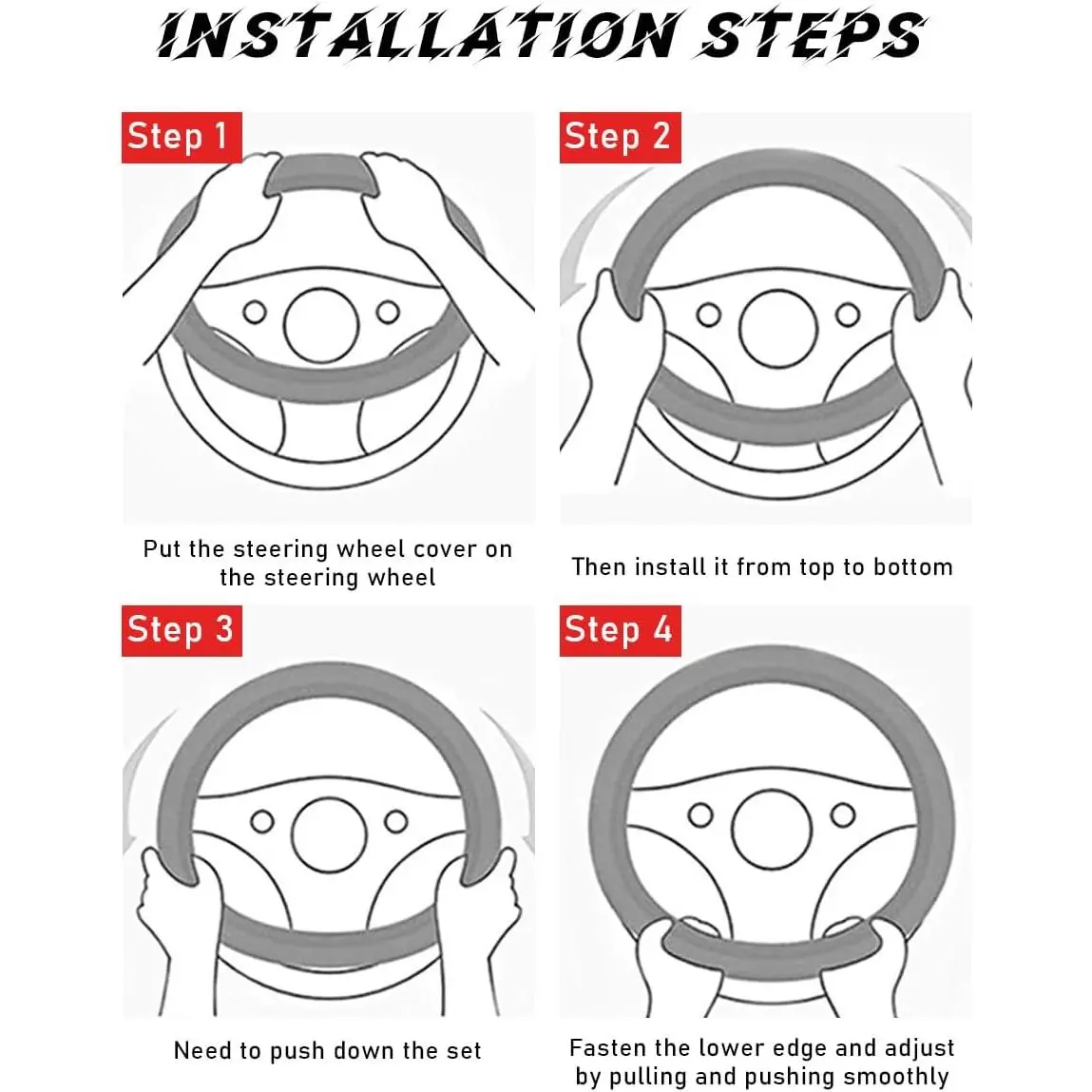 INSTALLATION STEPS

Step 1

Put the steering wheel cover on the steering wheel

Step 2

Then install it from top to bottom

Step 3

Need to push down the set

Step 4

Fasten the lower edge and adjust by pulling and pushing smoothly