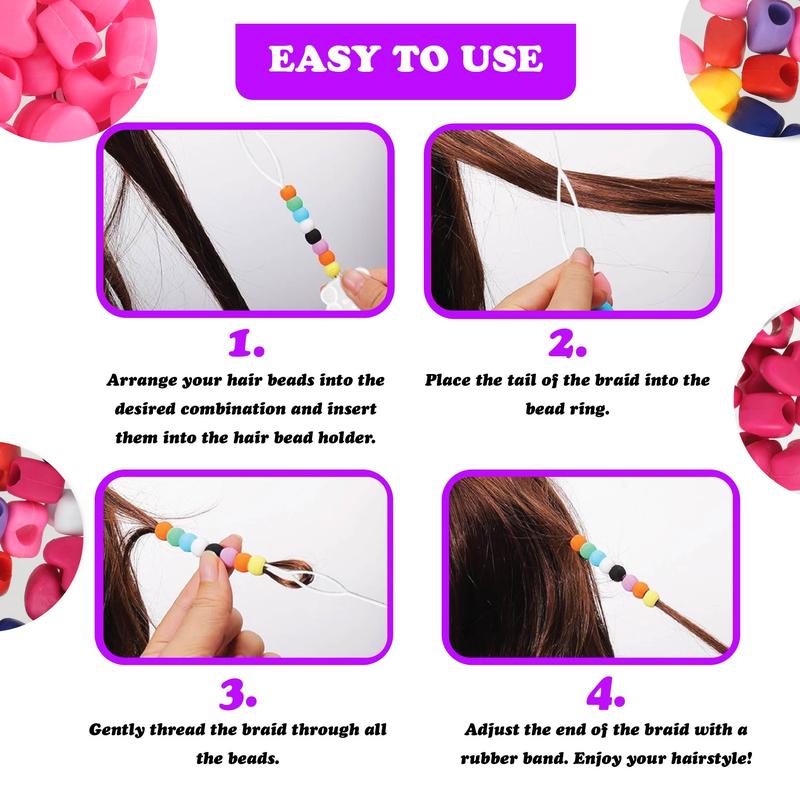 EASY TO USE

1.

Arrange your hair beads into the desired combination and insert them into the hair bead holder.

2.

Place the tail of the braid into the bead ring.

3.

Gently thread the braid through all the beads.

4.

Adjust the end of the braid with a rubber band. Enjoy your hairstyle!