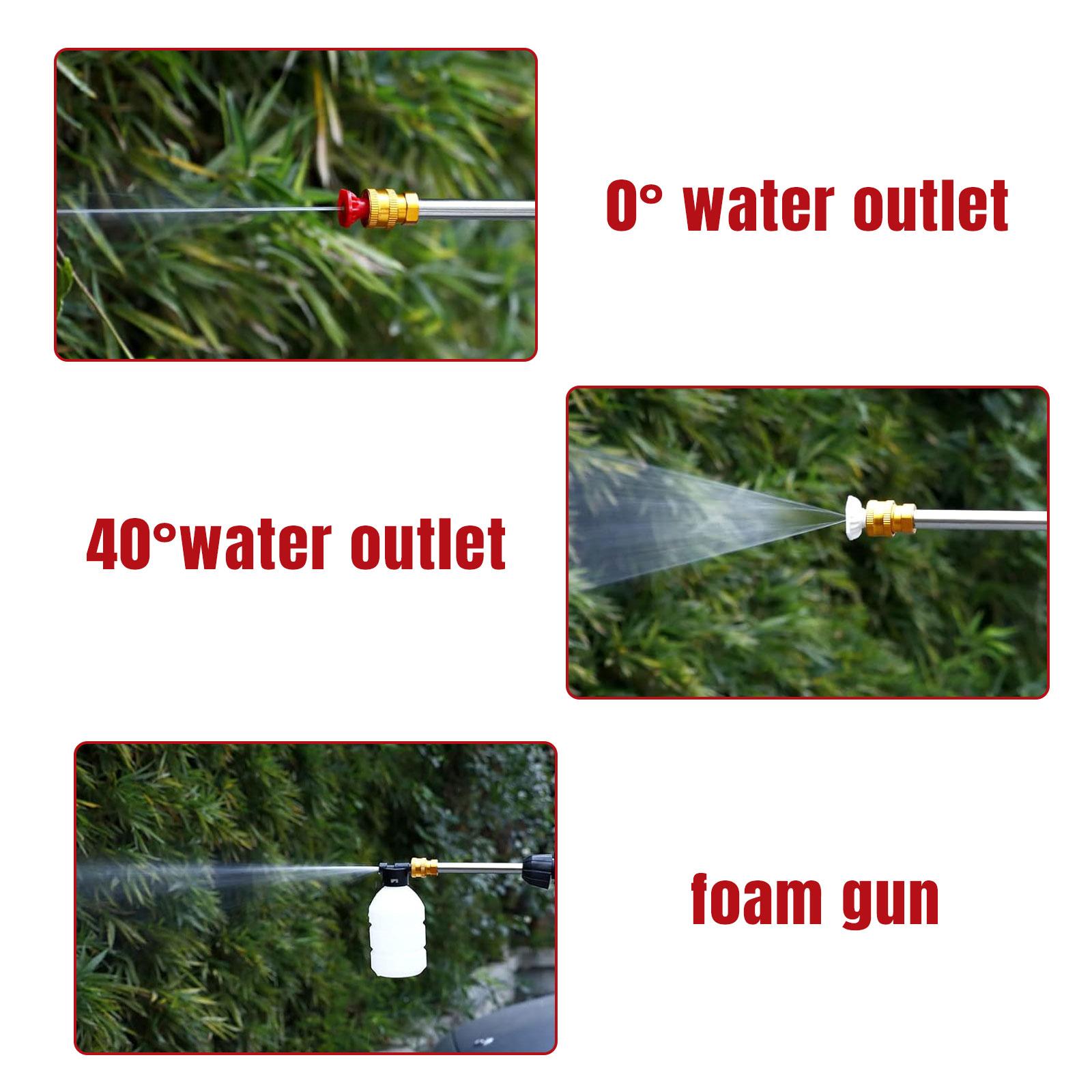 0° water outlet

40°water outlet

foam gun