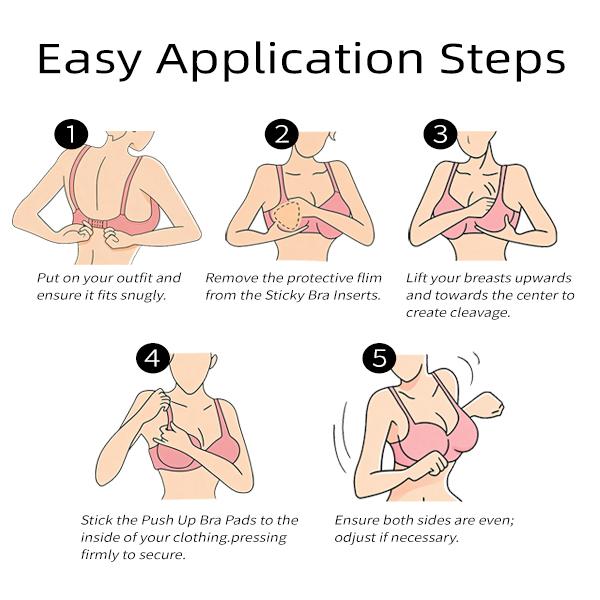 Easy Application Steps

1

Put on your outfit and ensure it fits snugly.

2

Remove the protective flim from the Sticky Bra Inserts.

3

Lift your breasts upwards and towards the center to create cleavage.

4

Stick the Push Up Bra Pads to the inside of your clothing.pressing firmly to secure.

5

Ensure both sides are even; odjust if necessary.