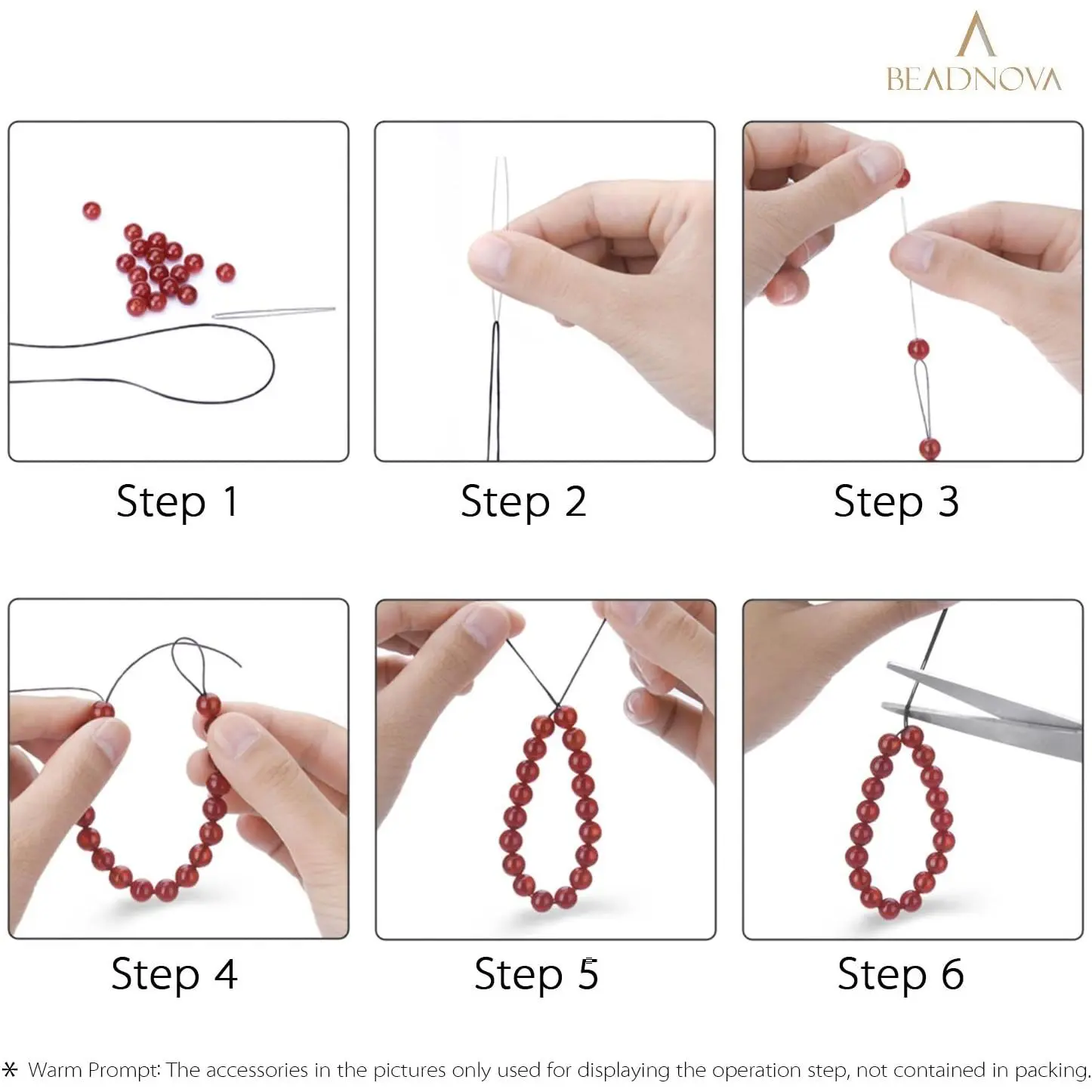 BEADNOVA

Step 1

Step 2

Step 3

Step 4

Step 5

Step 6

* Warm Prompt: The accessories in the pictures only used for displaying the operation step, not contained in packing.