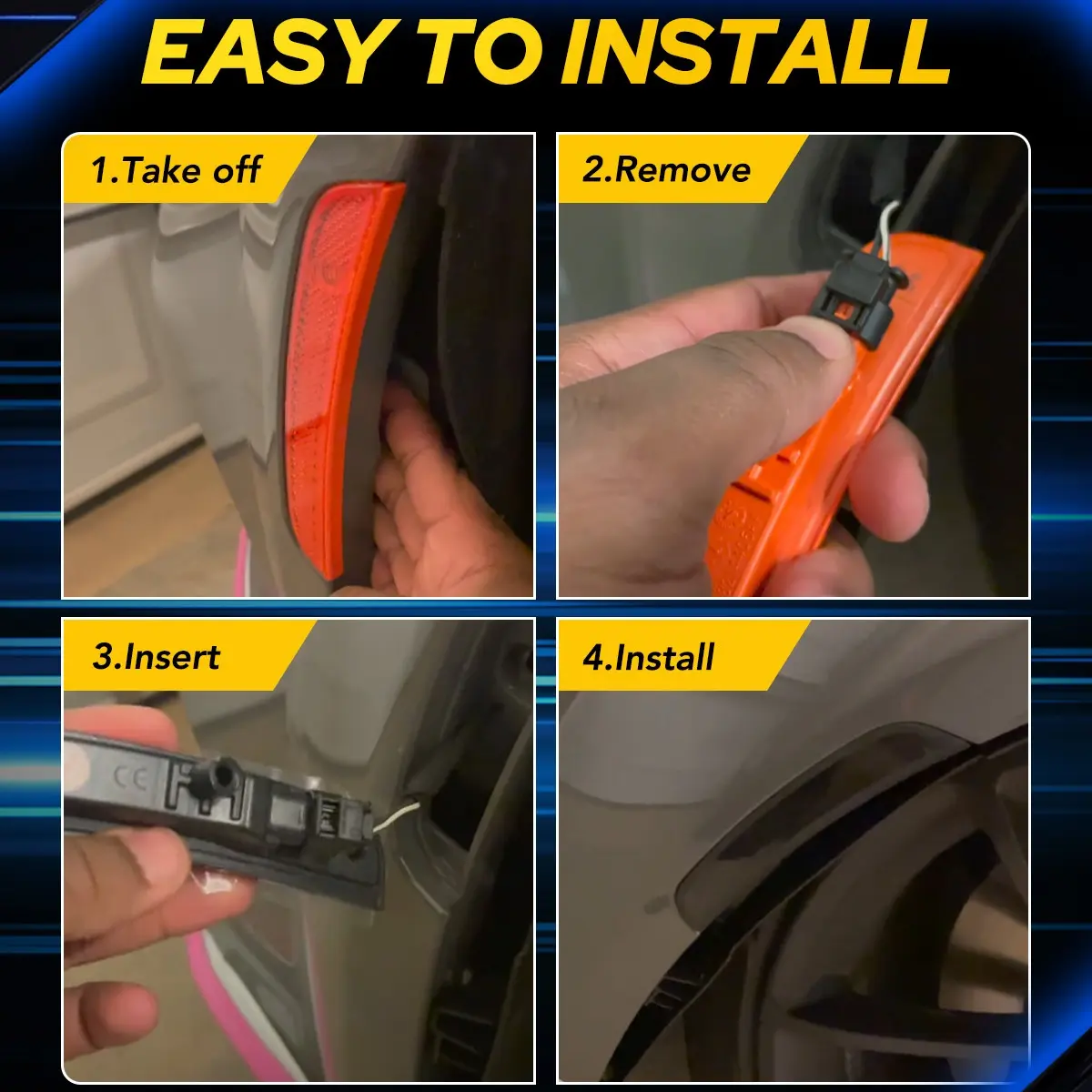 EASY TO INSTALL

1.Take off

2.Remove

3.Insert

CE

4.Install