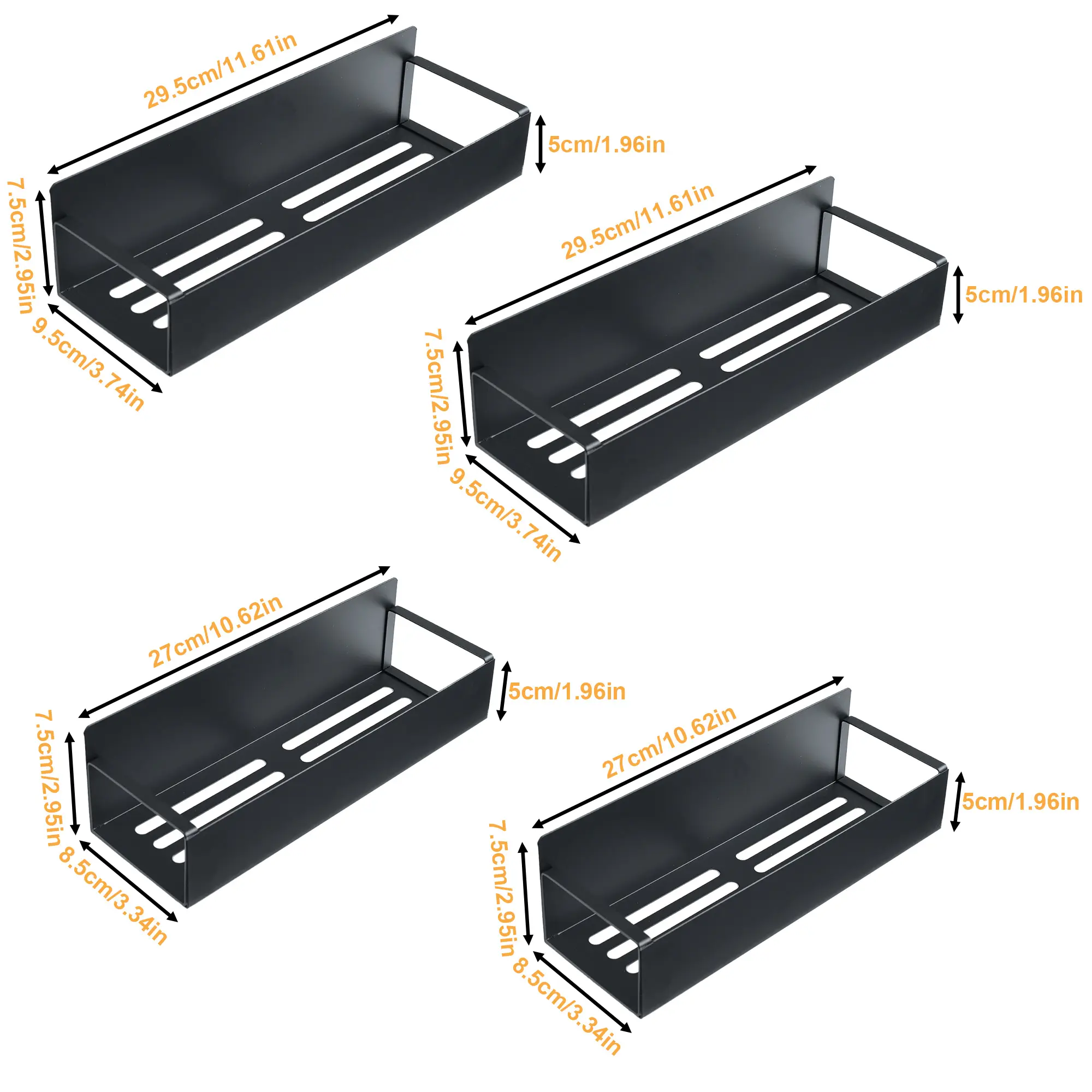 29.5cm/11.61in
5cm/1.96in
7.5cm/2.95in
9.5cm/3.74in

29.5cm/11.61in
5cm/1.96in
7.5cm/2.95in
9.5cm/3.74in

27cm/10.62in
5cm/1.96in
7.5cm/2.95in
8.5cm/3.34in

27cm/10.62in
5cm/1.96in
7.5cm/2.95in
8.5cm/3.34in